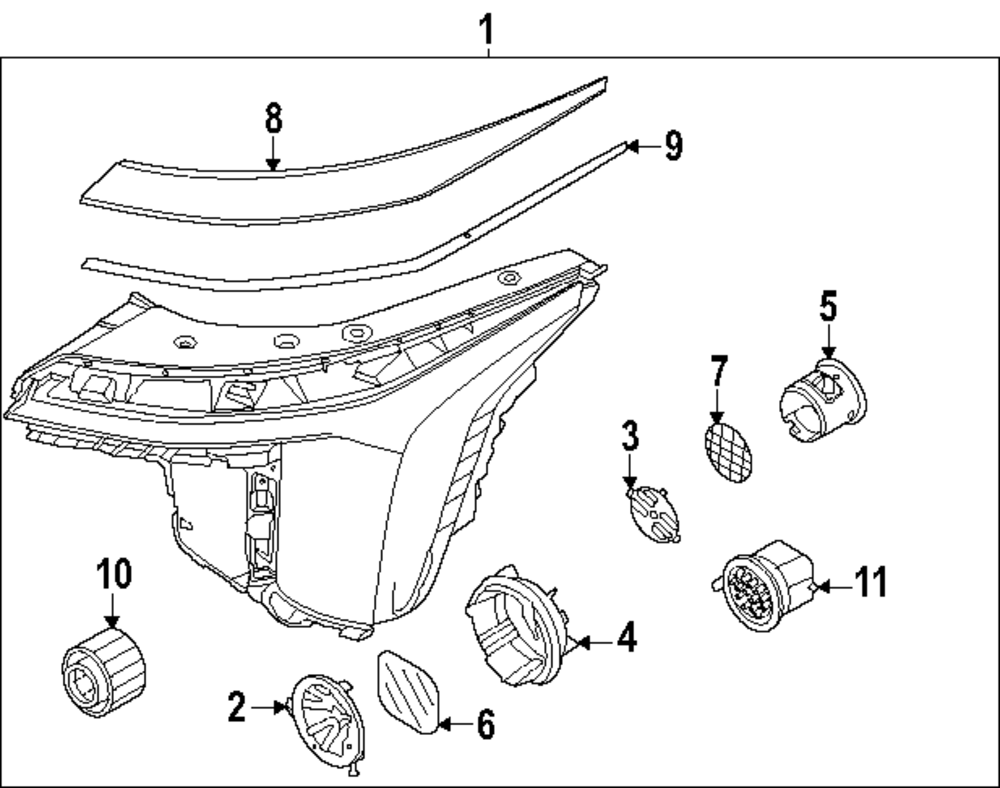 1
8
9
5
7
3
10
11
4
2
6