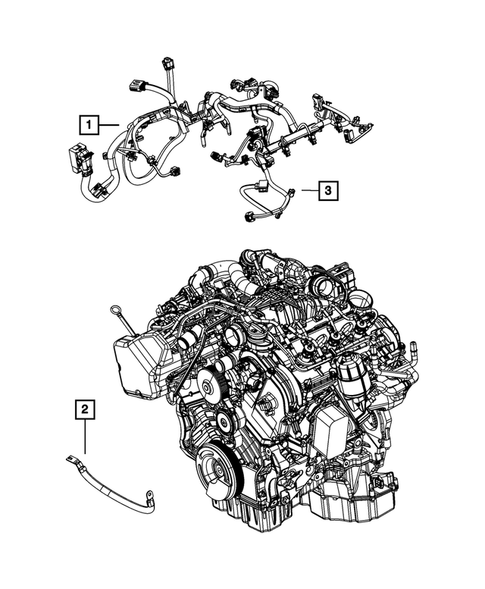 1

3

2