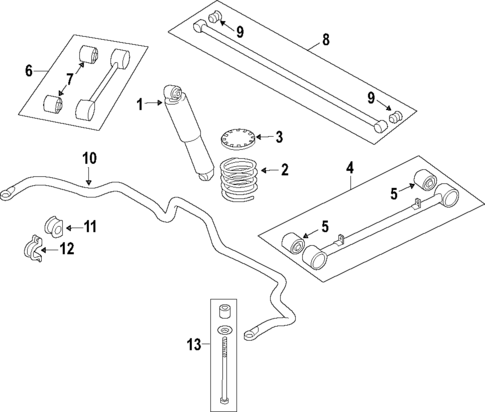 9
8
6
7
1
9
3
10
2
4
5
11
5
12
13