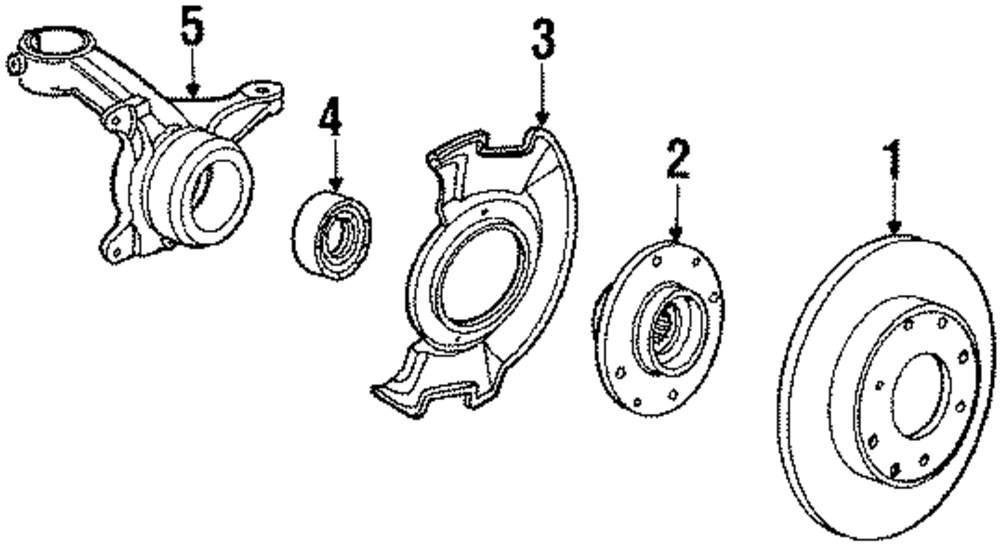 5
4
3
2
1