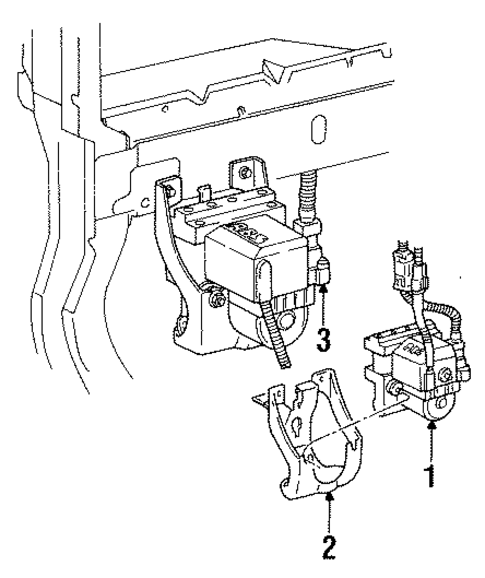 3
1
2