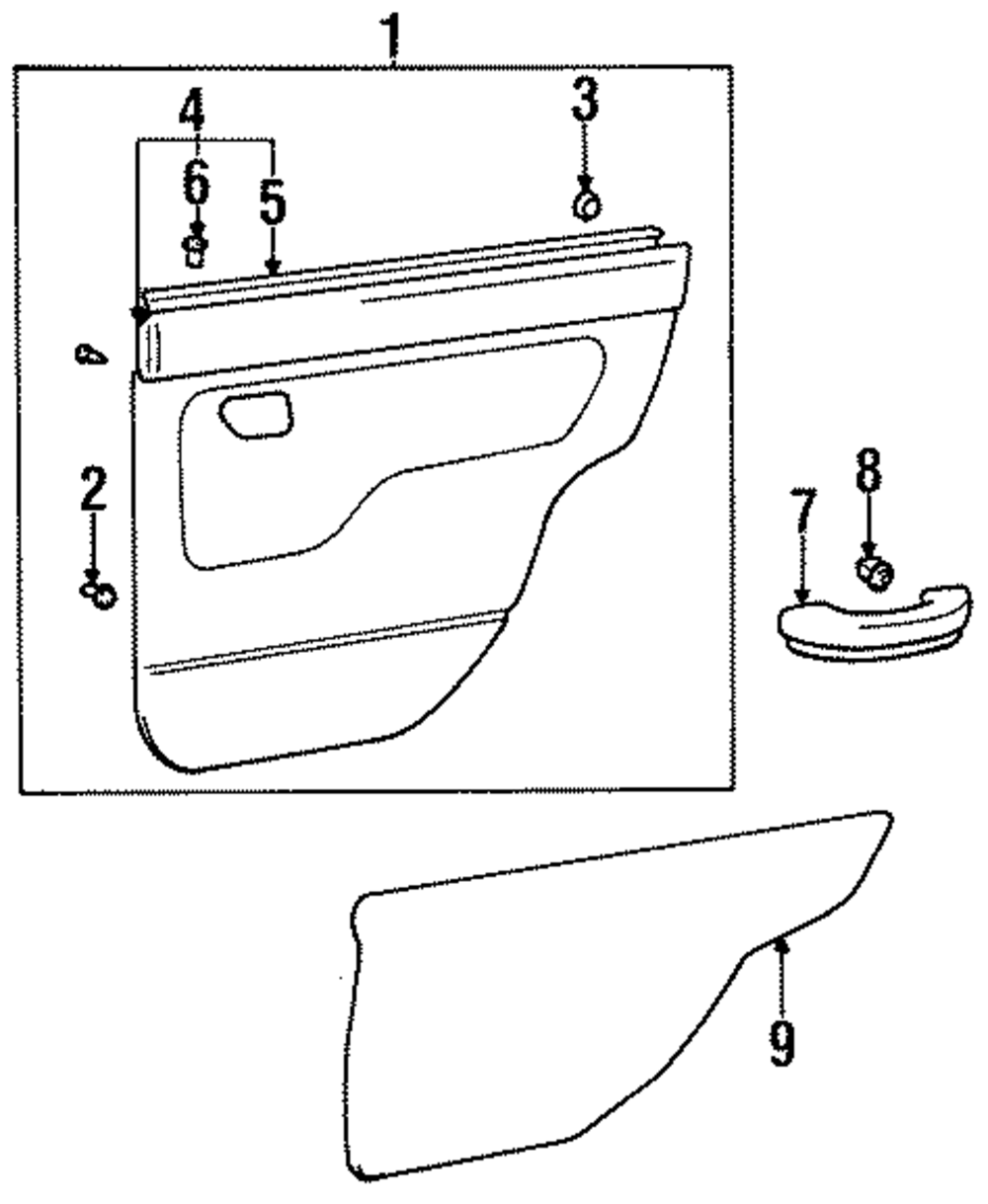 1
4
3
6
5
2
8
7
9