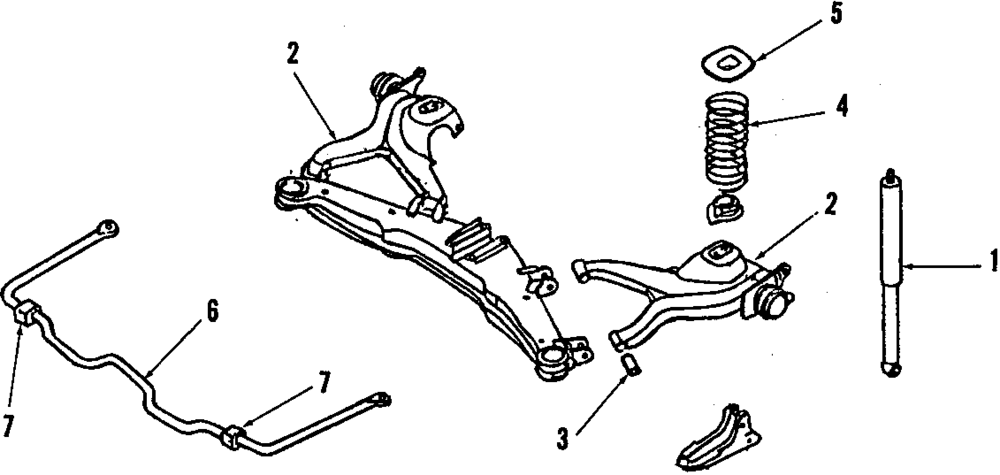 2
5
4
2
1
6
7
7
3