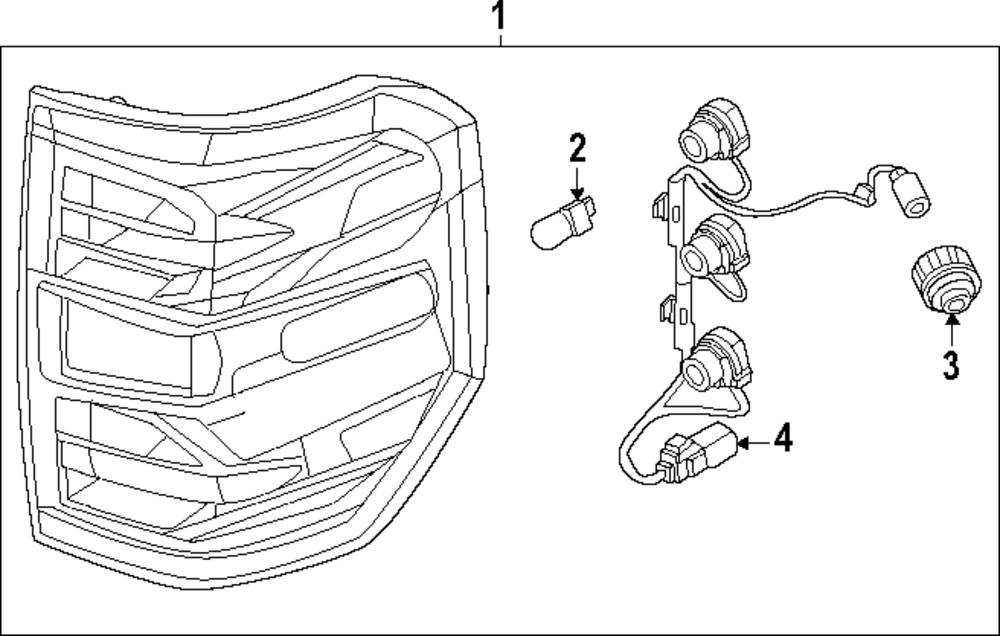 1
2
3
4