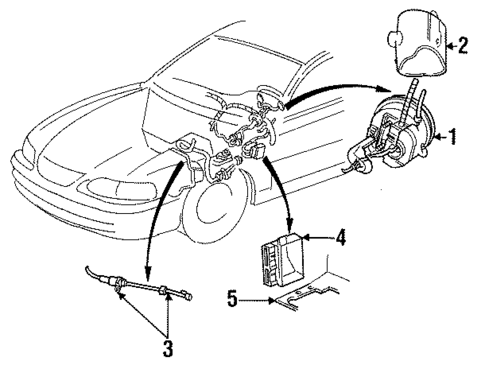 2
1
4
5
3