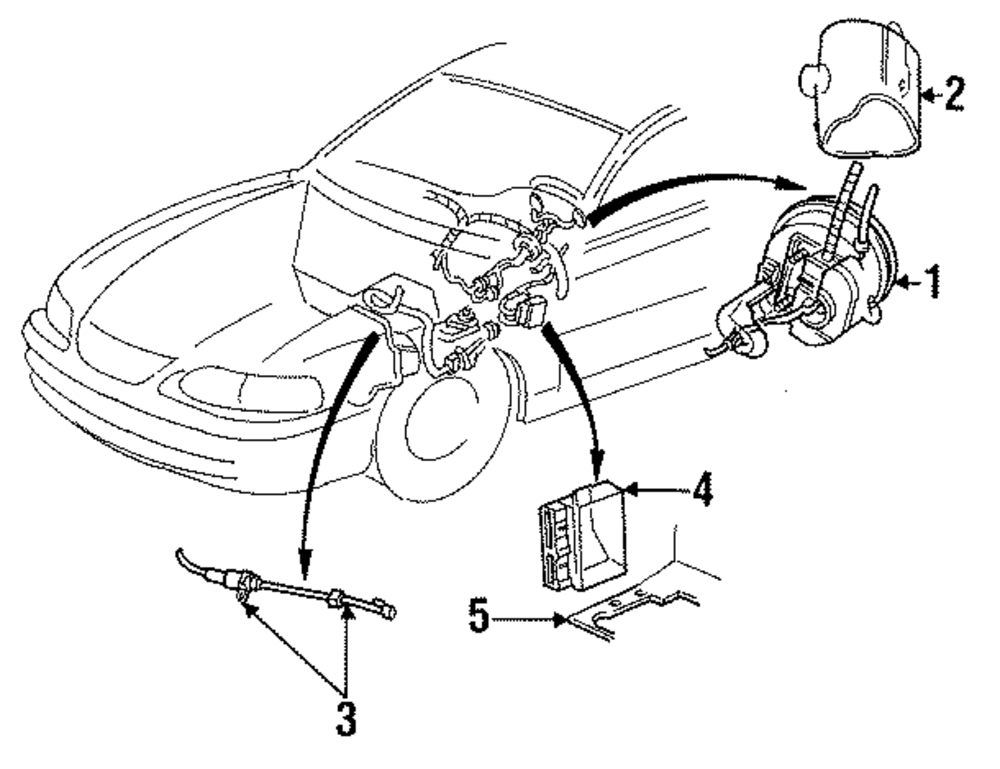 2
1
4
5
3