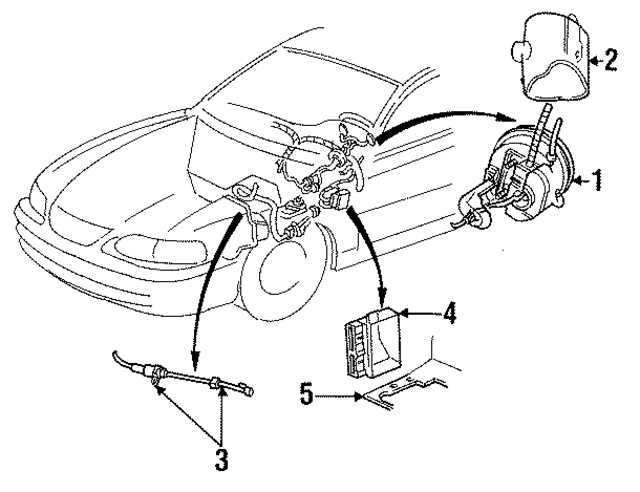 2
1
4
5
3