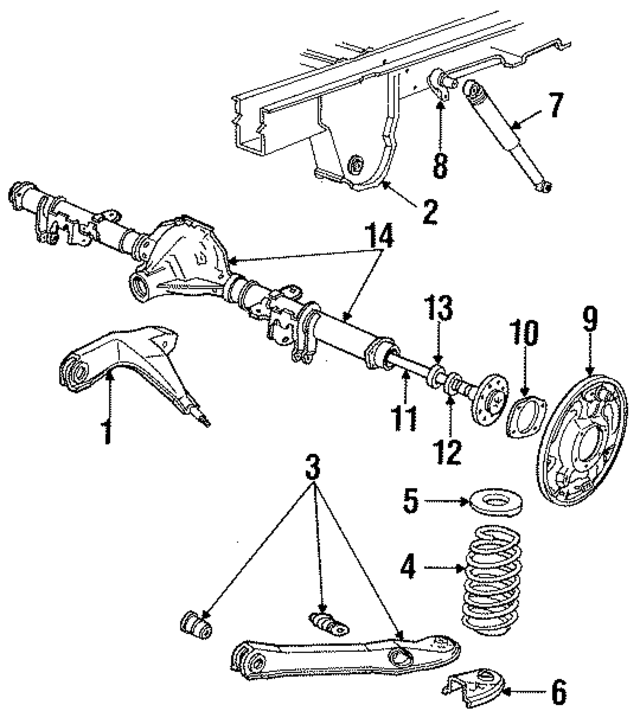 7
8
2
14
13
10
9
1
11
12
3
5
4
6