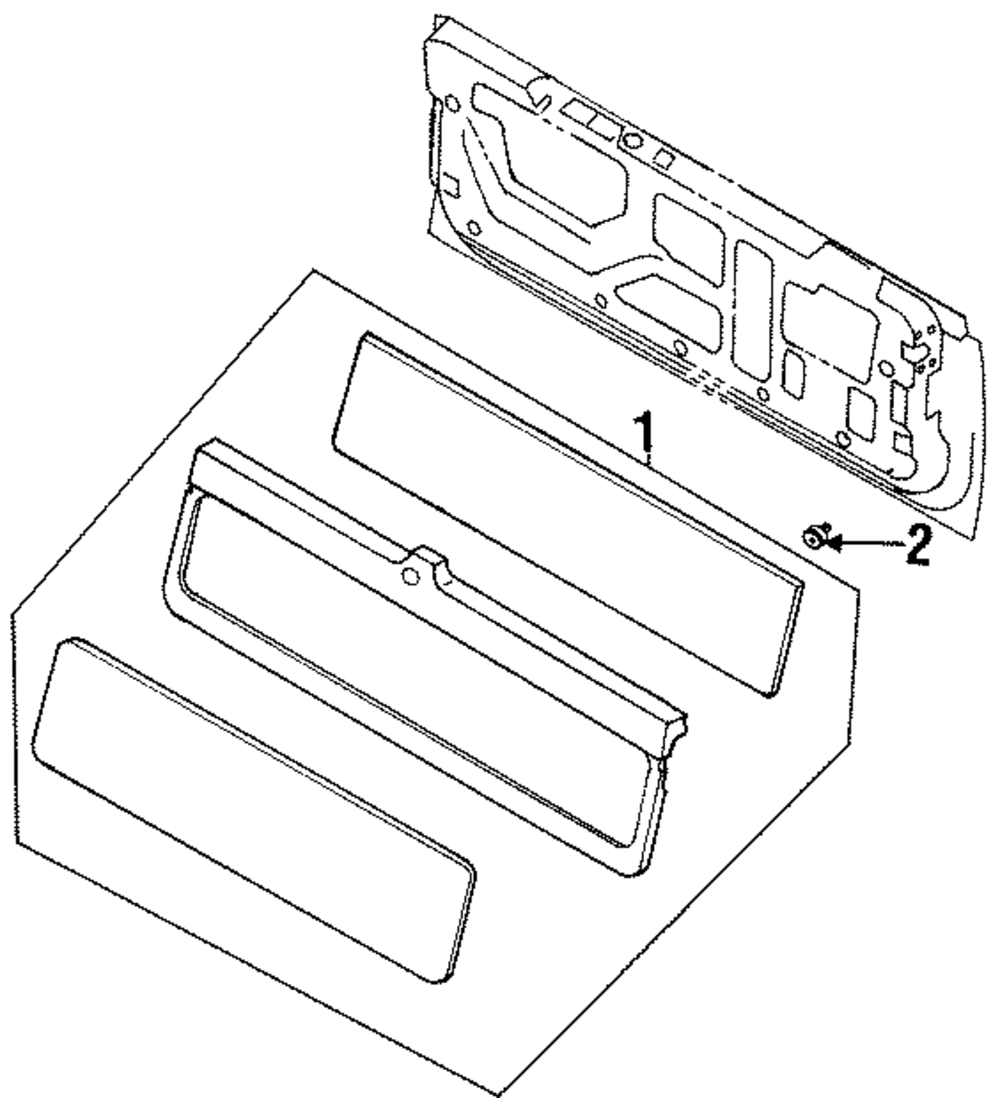 1
2