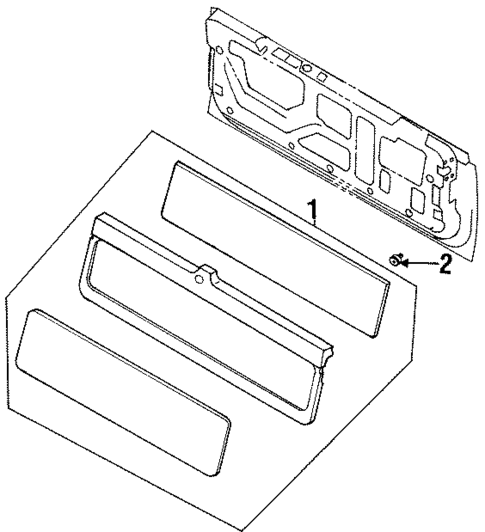 1

2