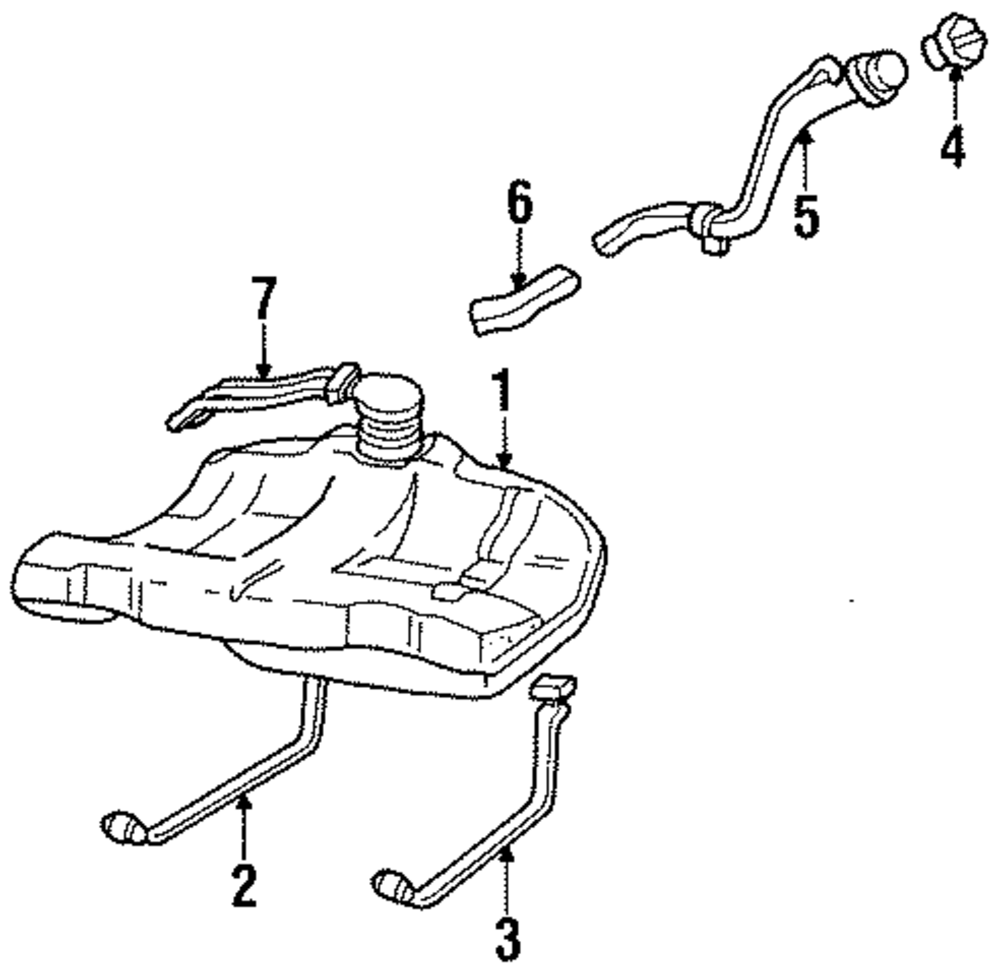 4
5
6
7
1
2
3