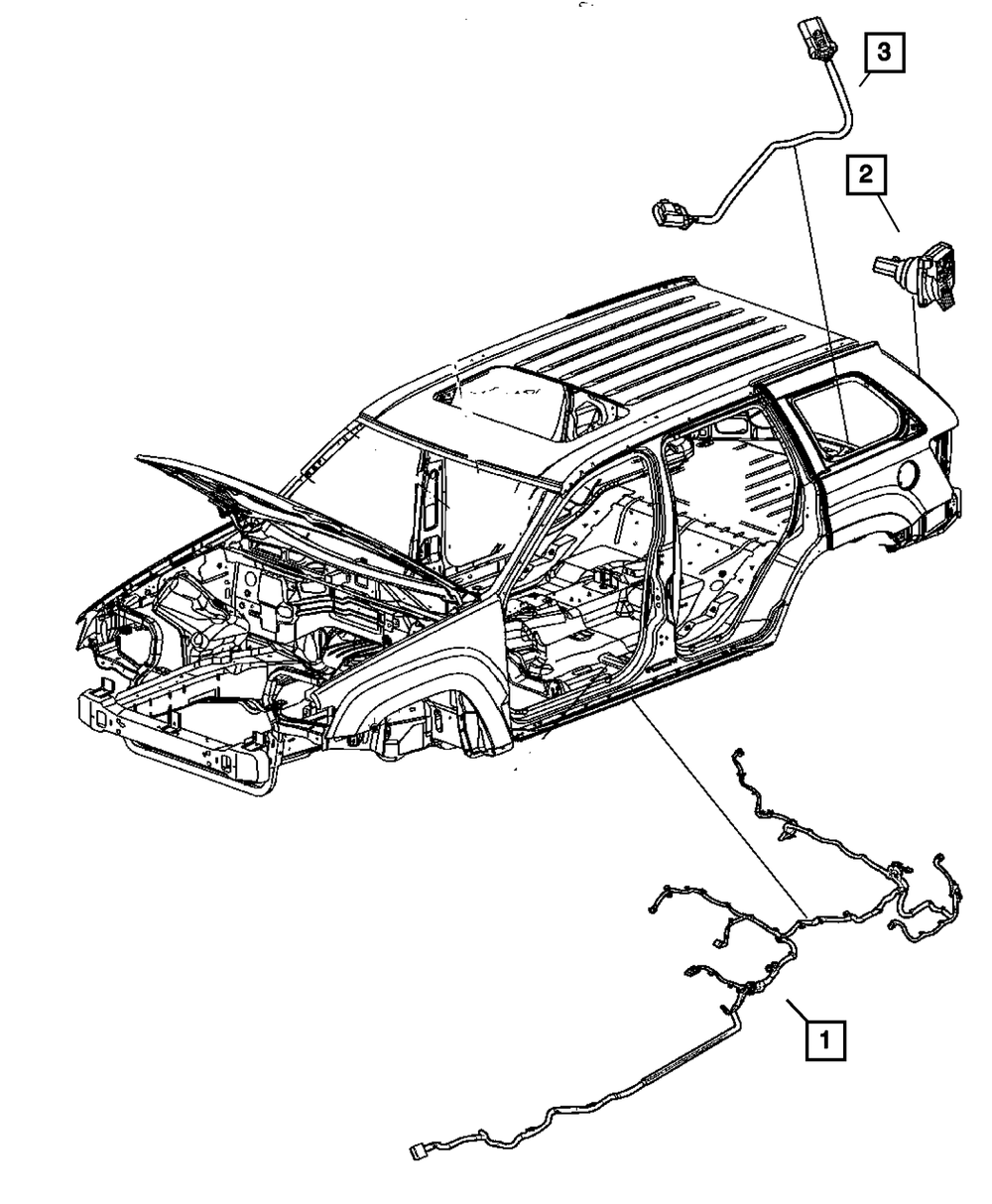 3

2

1