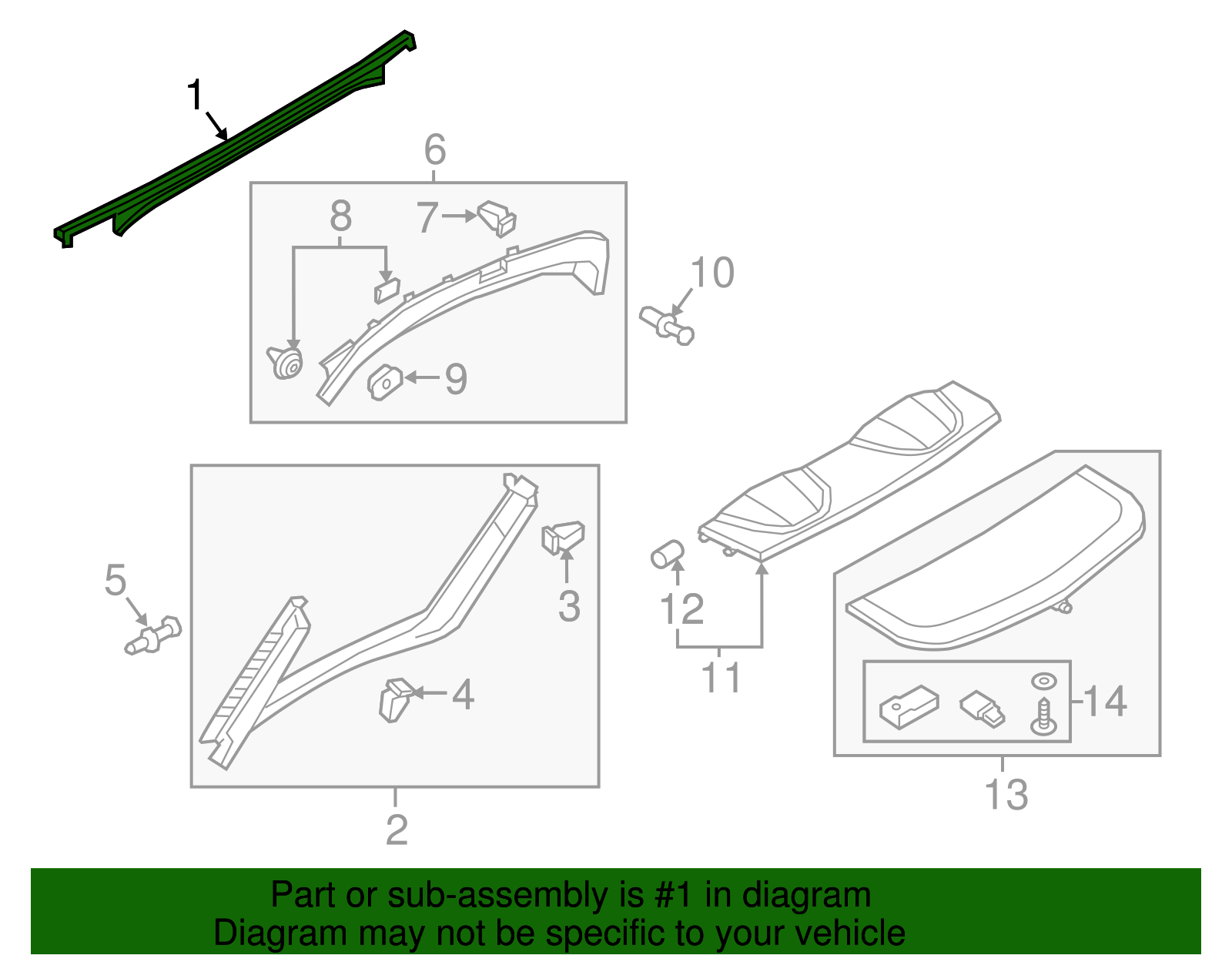 1

6

8

7

10

9

5

3

4

2

12

11

14

13

Part or sub-assembly is #1 in diagram
Diagram may not be specific to your vehicle