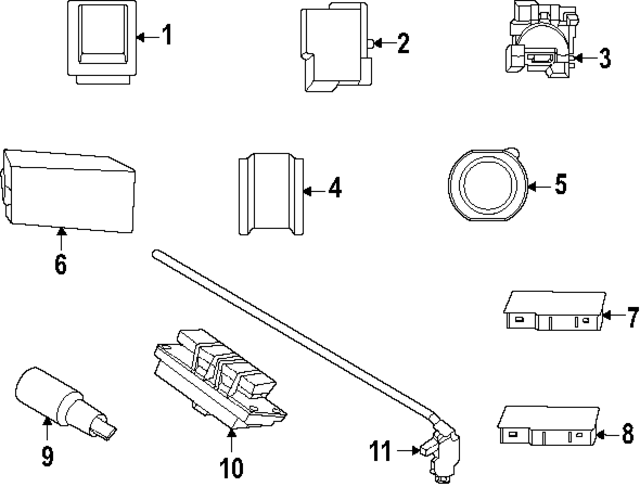 1
2
3
6
4
5
7
9
10
11
8