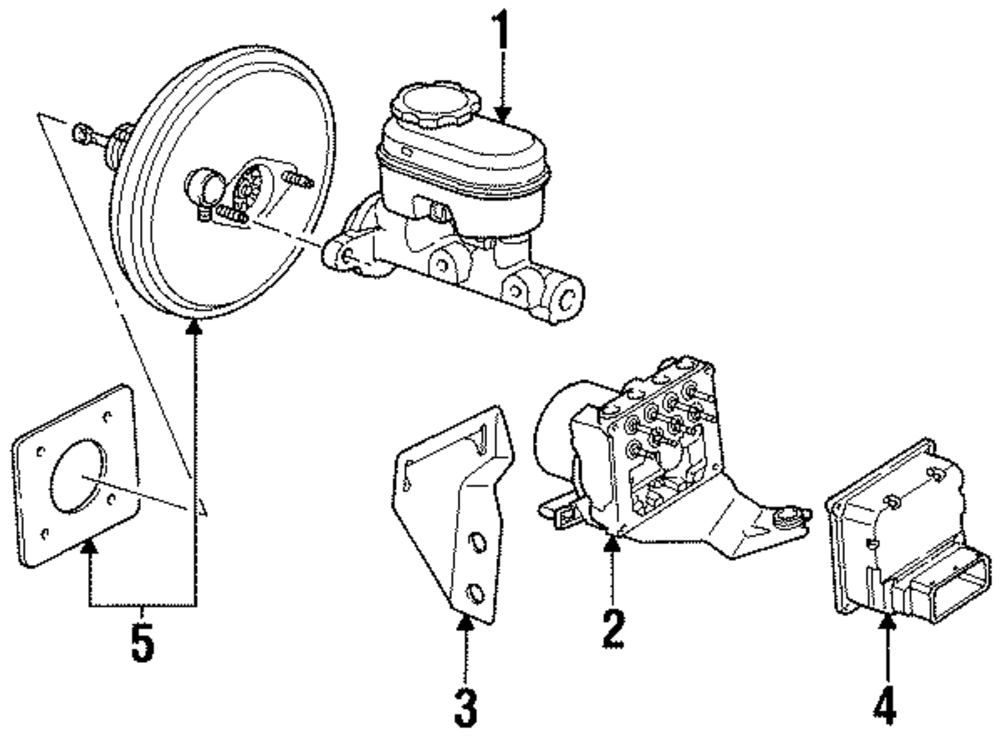 1
5
3
2
4