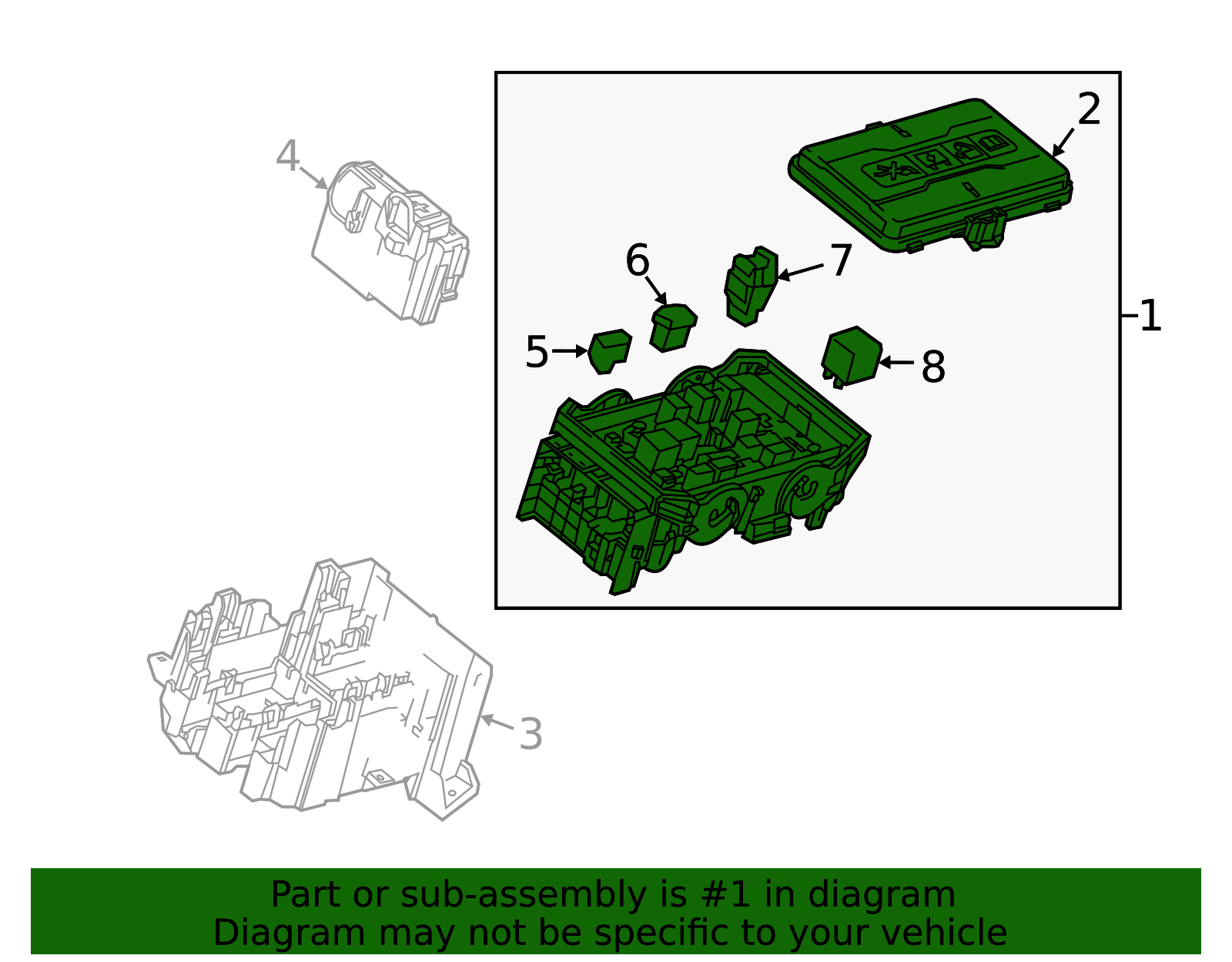 4

2

6

7

1

5

8

3

Part or sub-assembly is #1 in diagram
Diagram may not be specific to your vehicle