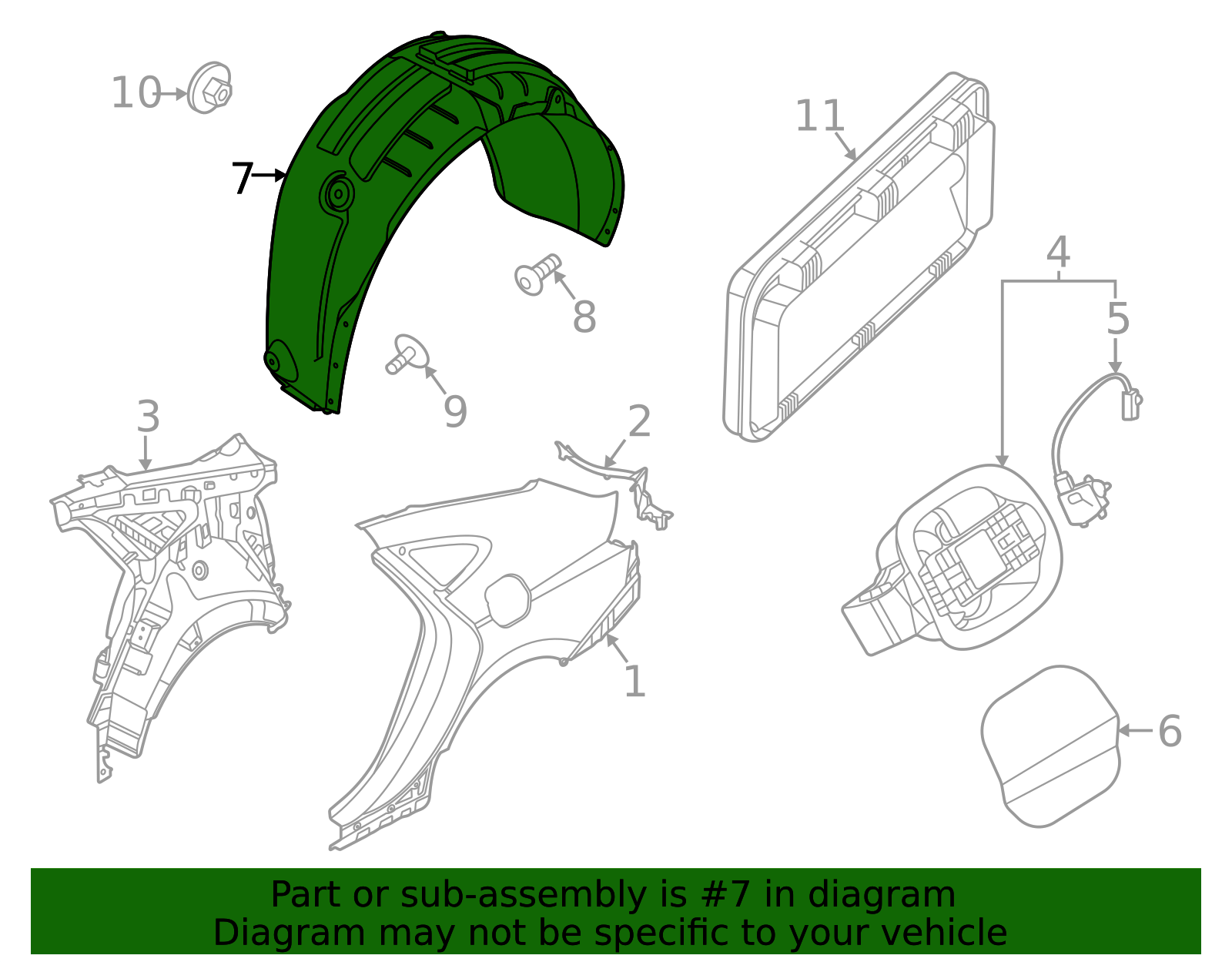 10
7
11
8
4
5
9
3
2
1
6

Part or sub-assembly is #7 in diagram
Diagram may not be specific to your vehicle