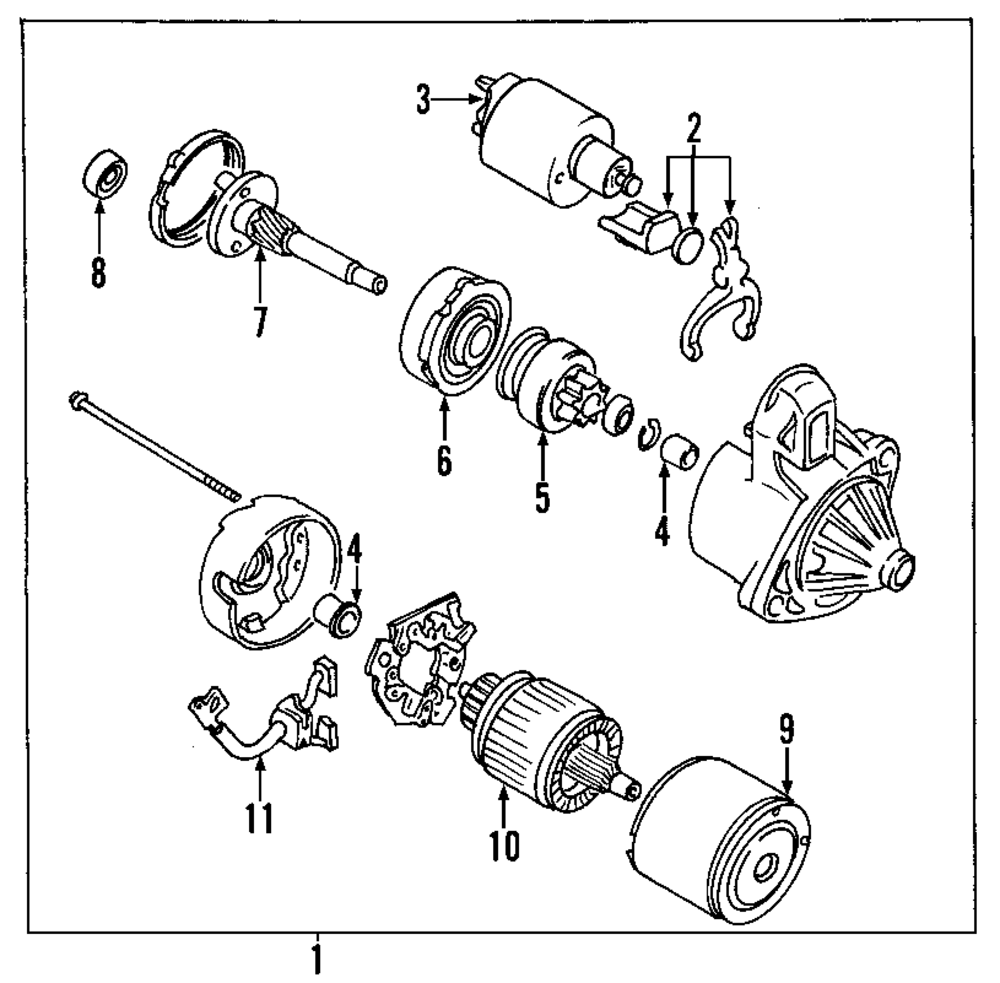 3
2
8
7
6
5
4
4
9
11
10
1