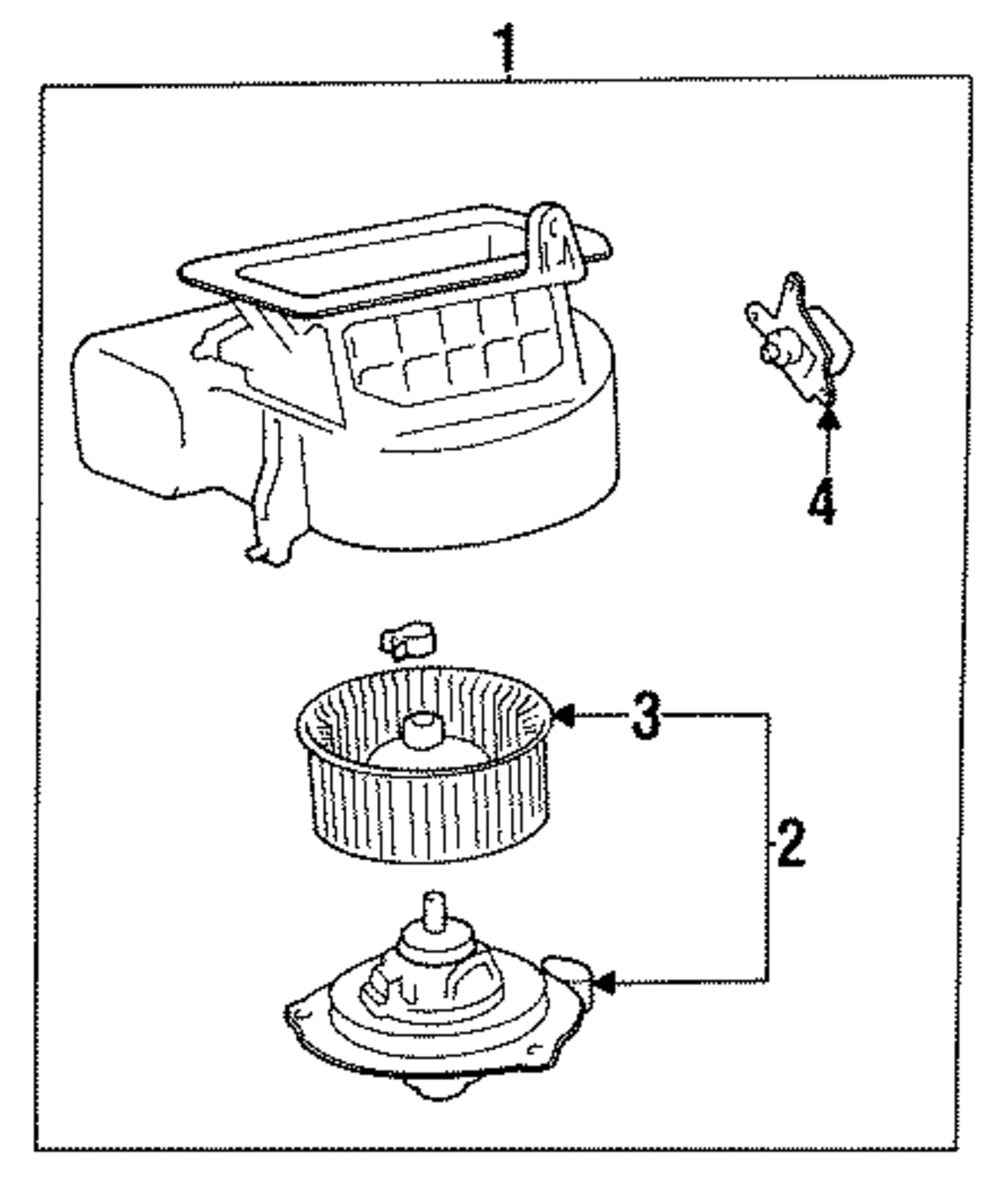 1
4
3
2