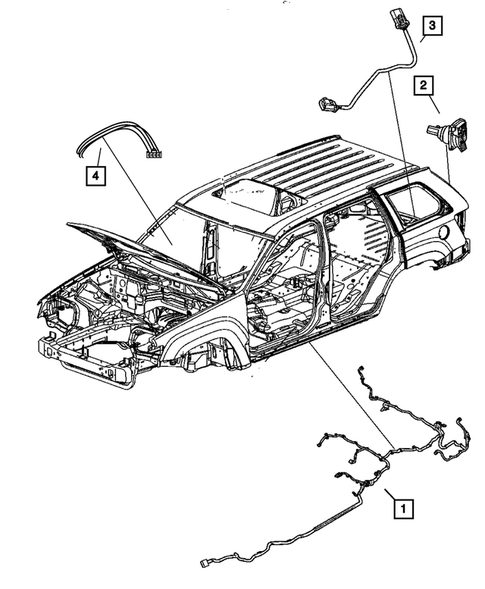 3
2
4
1