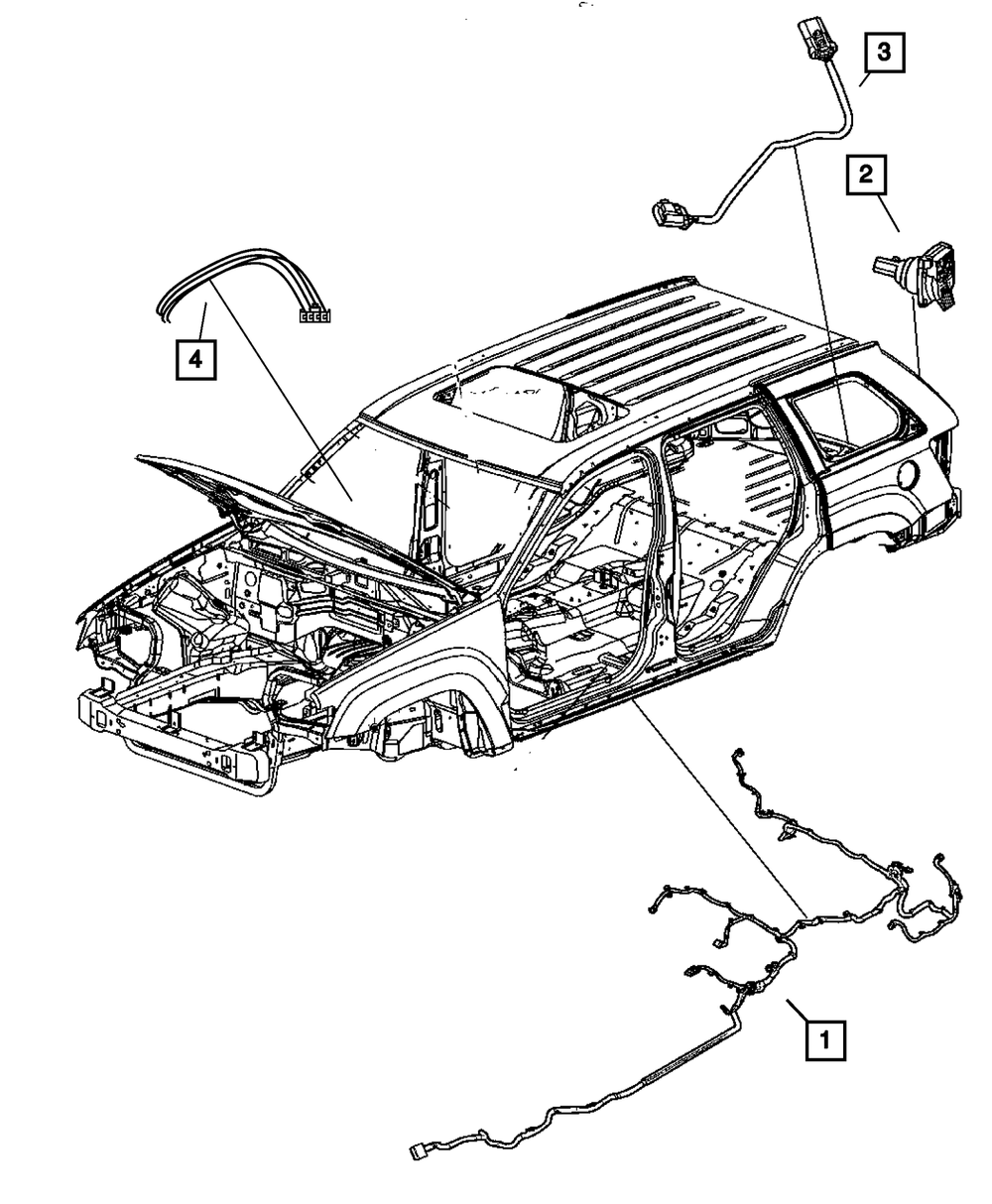 3

2

4

1