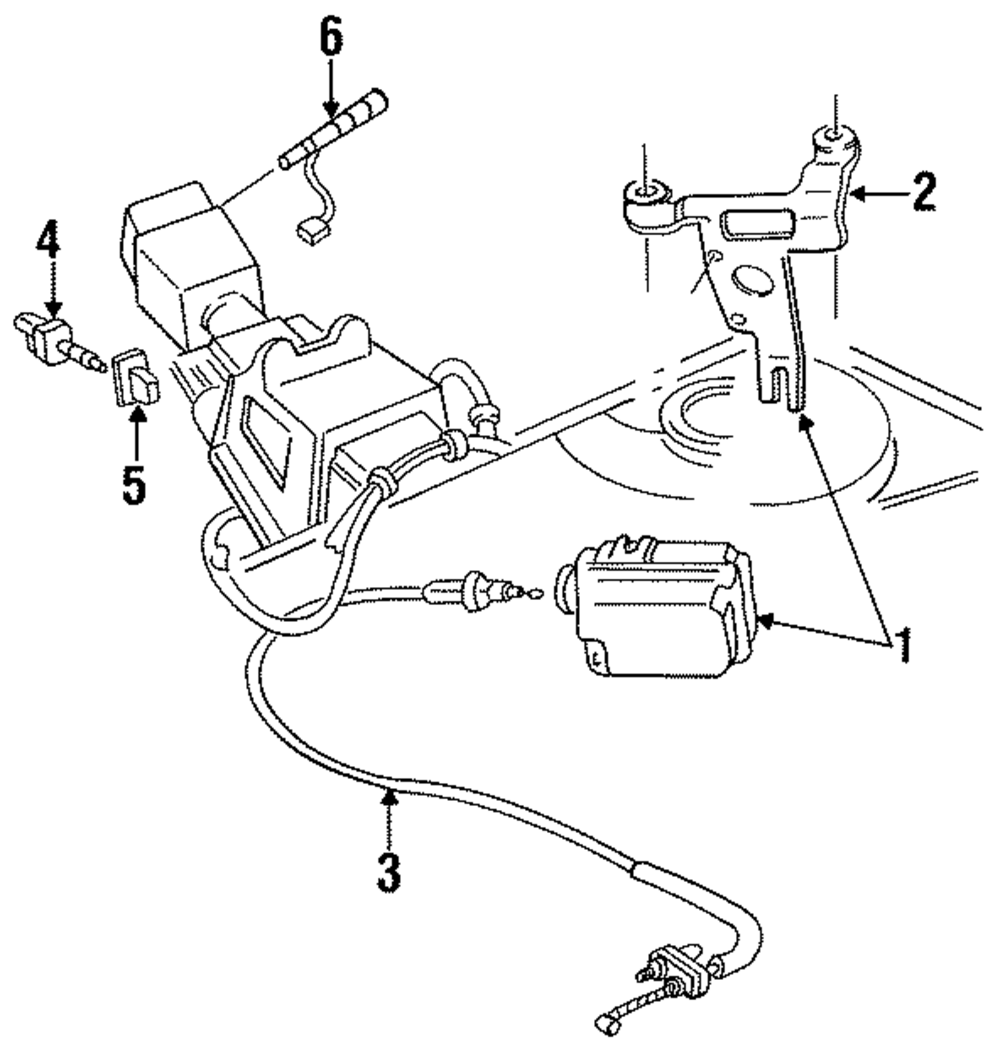 6
2
4
5
1
3