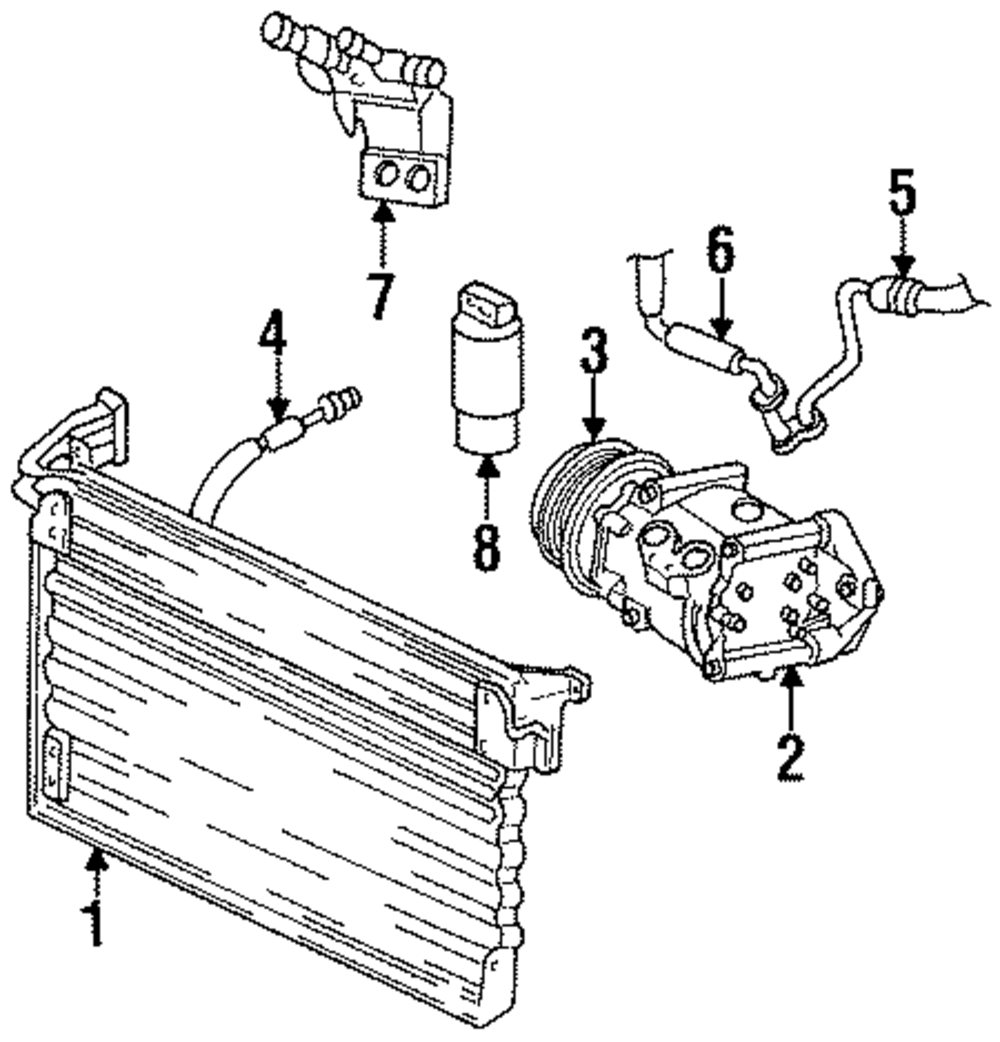 7
5
6
4
3
8
2
1