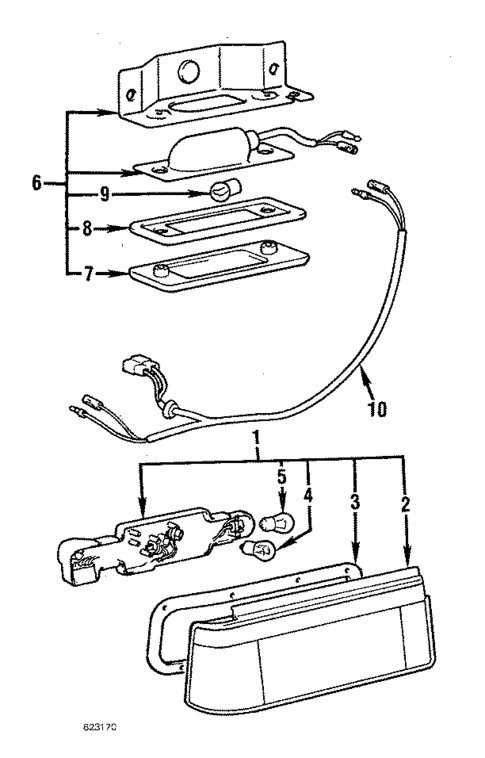 6
9
8
7
10
1
5
4
3
2
623170