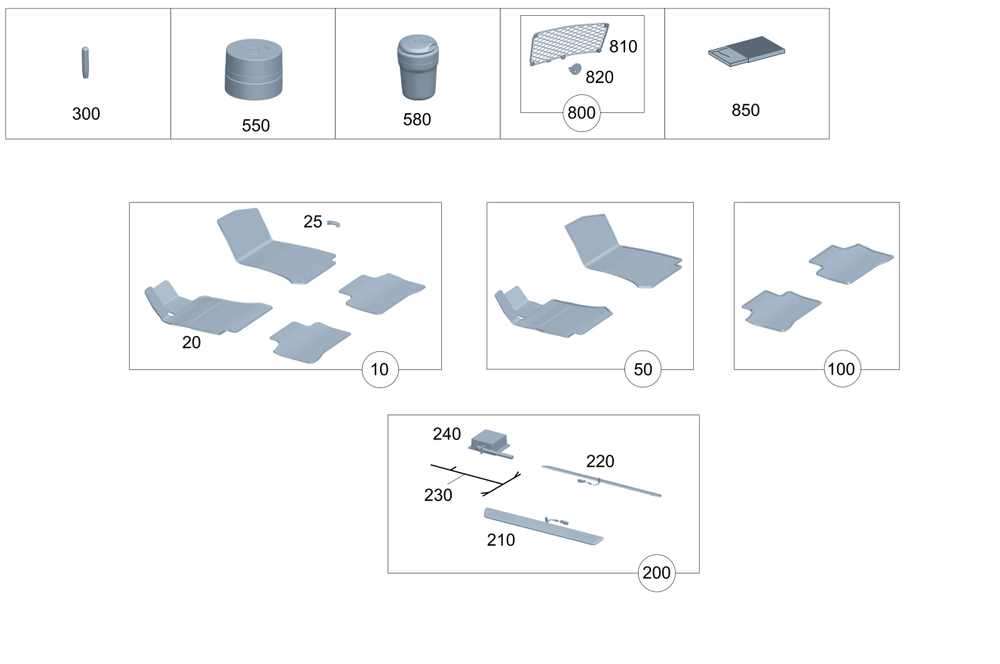 300

550

580

810

820

800

850

25

20

10

50

100

240

220

230

210

200