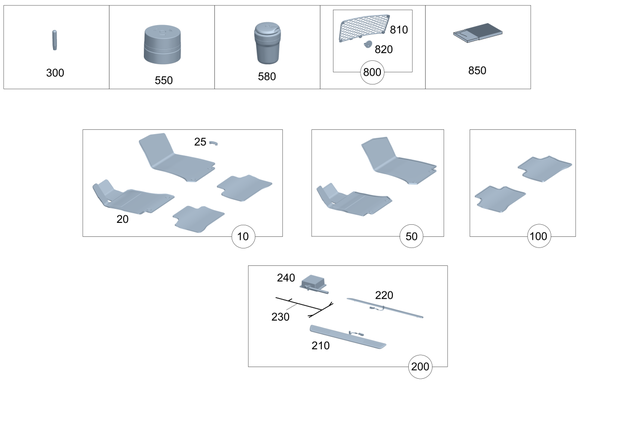 300

550

580

810
820
800

850

25
20
10

50

100

240
220
230
210
200