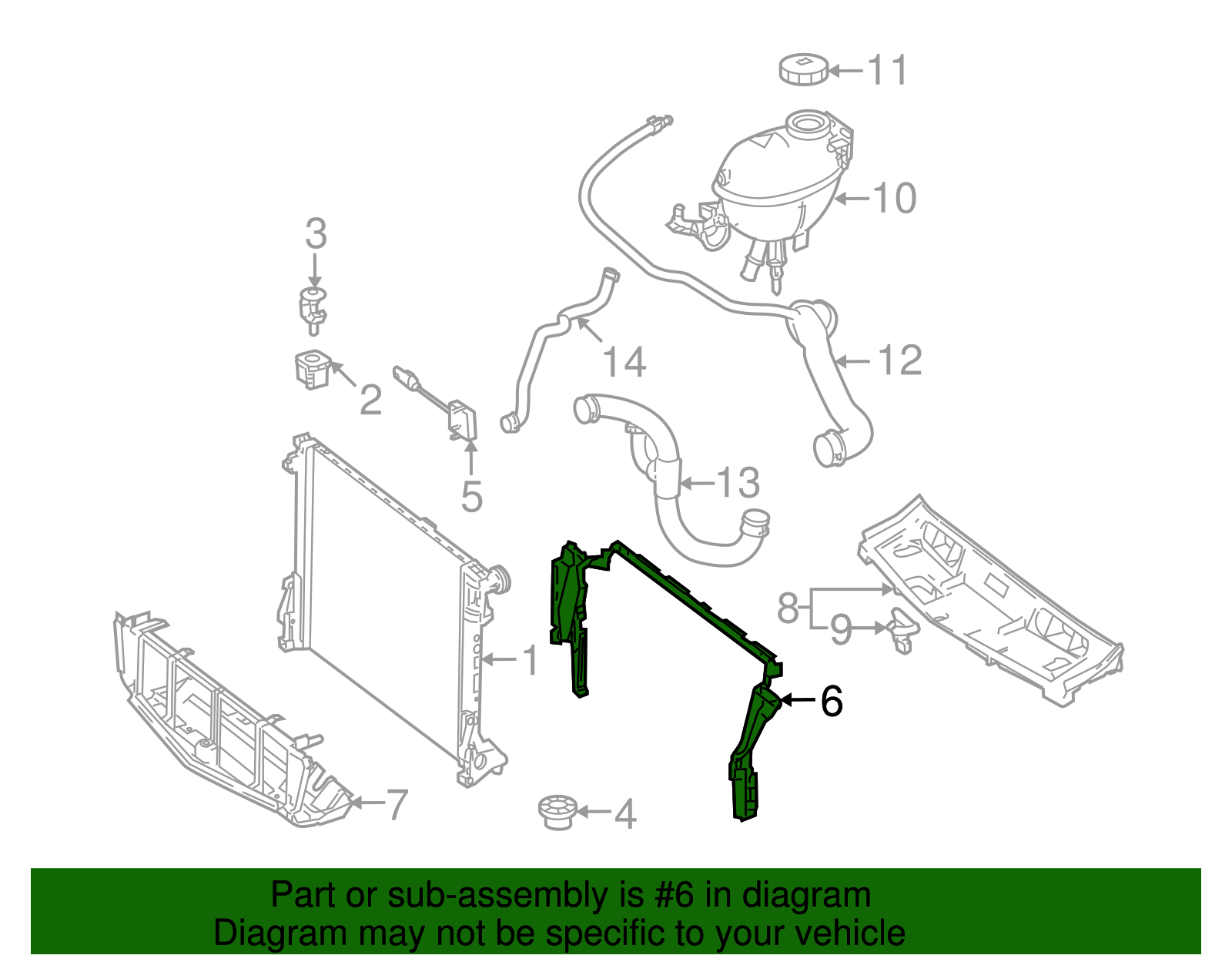 11
10
3
14
12
2
5
13
8
9
1
6
7
4

Part or sub-assembly is #6 in diagram
Diagram may not be specific to your vehicle