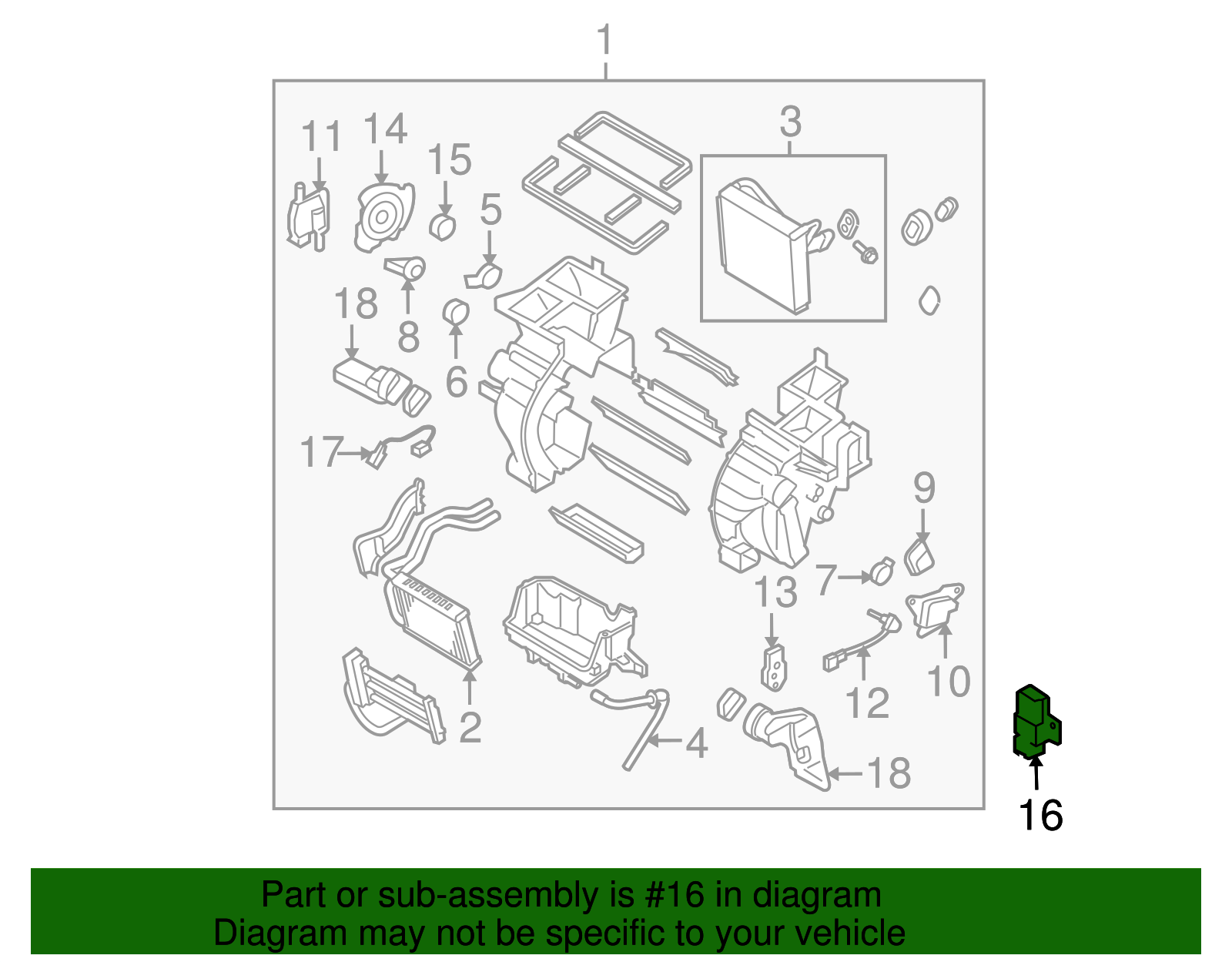 1
11
14
15
5
3
18
8
6
17
9
7
13
10
12
2
4
18
16

Part or sub-assembly is #16 in diagram
Diagram may not be specific to your vehicle