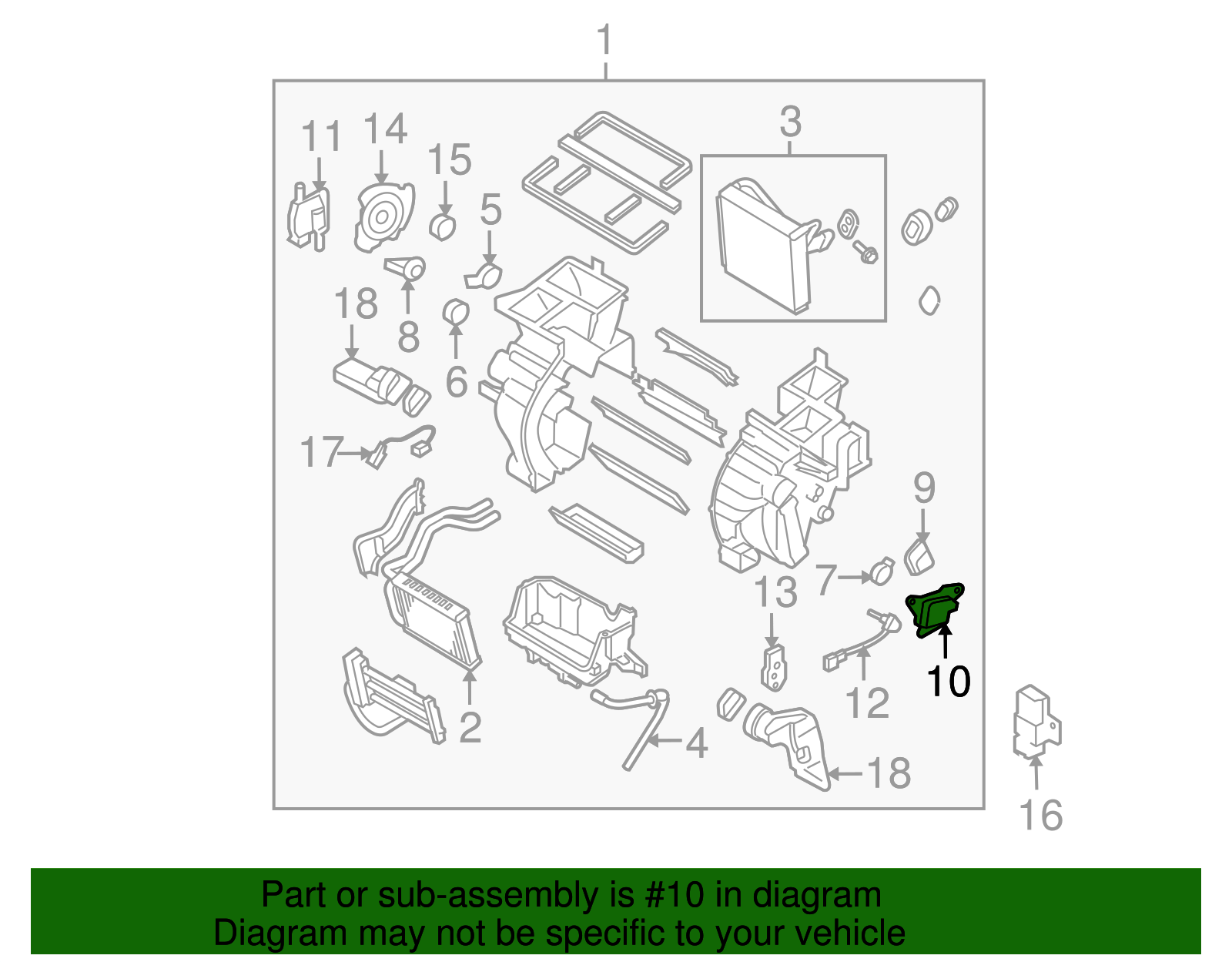 1
11
14
15
5
3
18
8
6
17
9
7
13
10
12
2
4
18
16

Part or sub-assembly is #10 in diagram
Diagram may not be specific to your vehicle