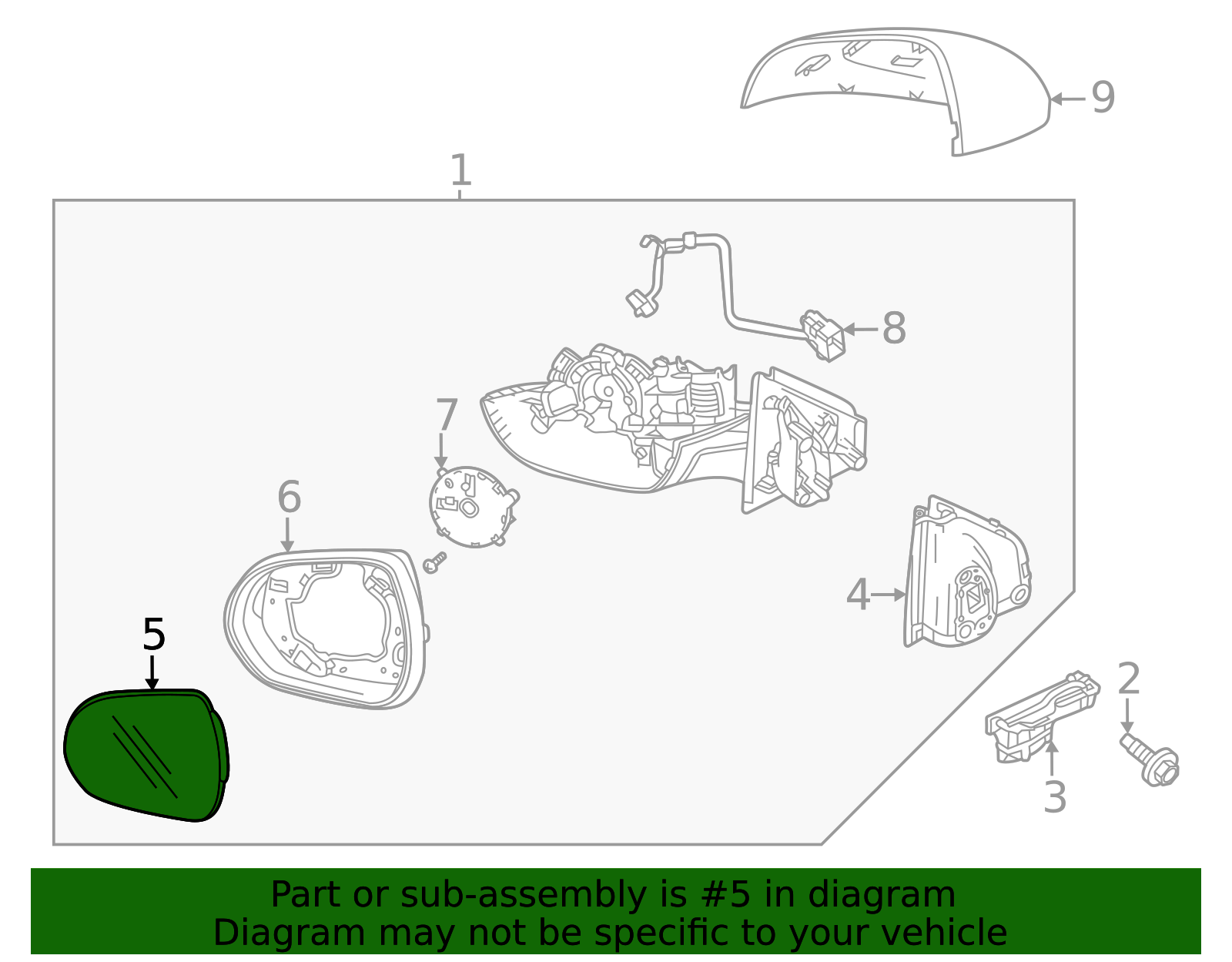 9
1
8
7
6
4
5
2
3
Part or sub-assembly is #5 in diagram
Diagram may not be specific to your vehicle