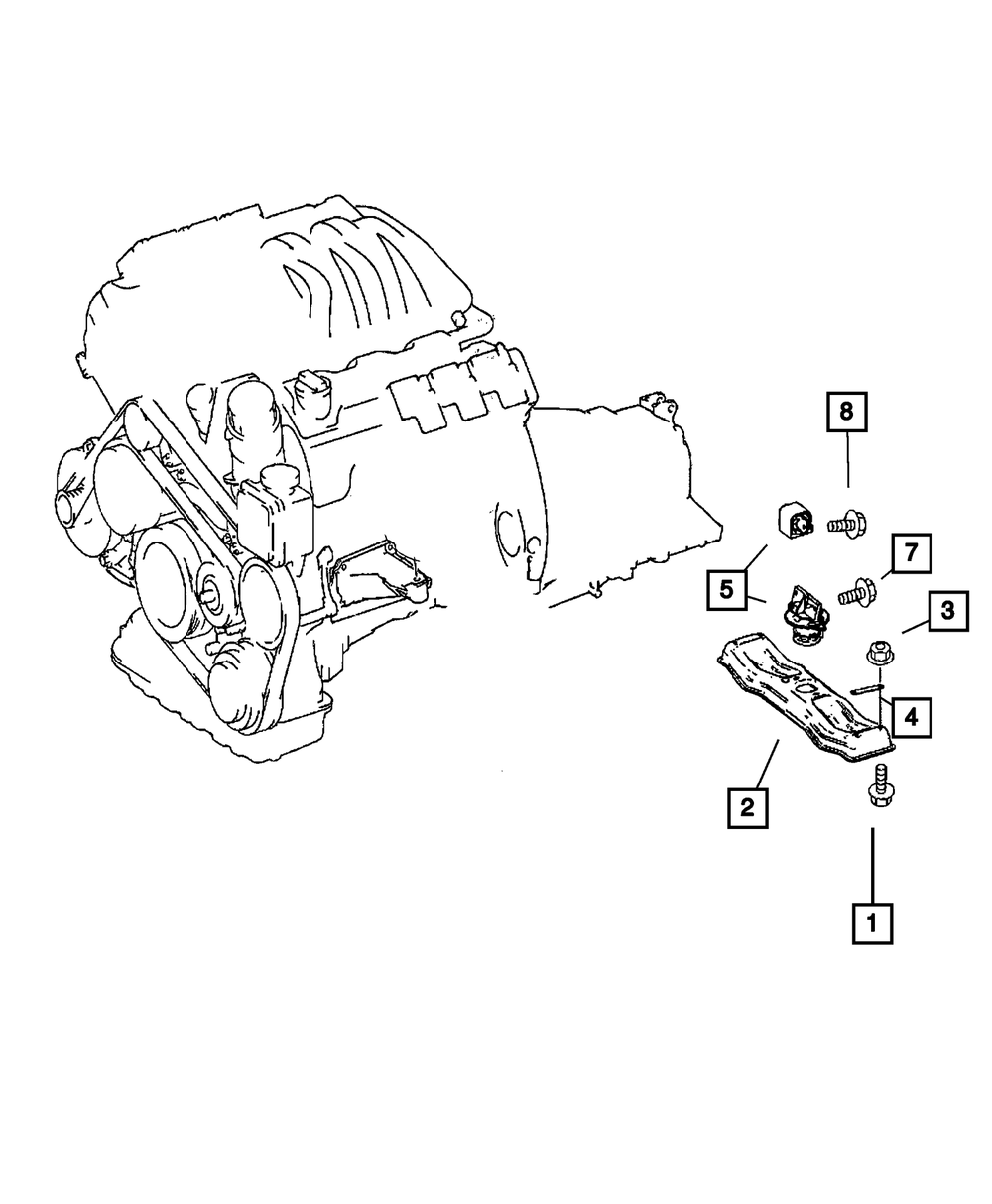 8
7
5
3
4
2
1