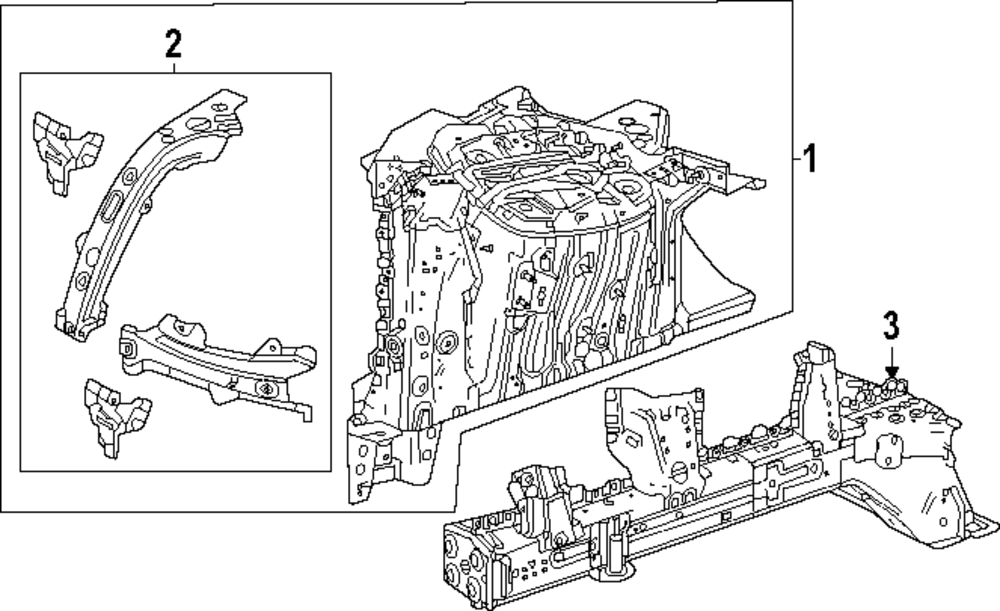 2
1
3