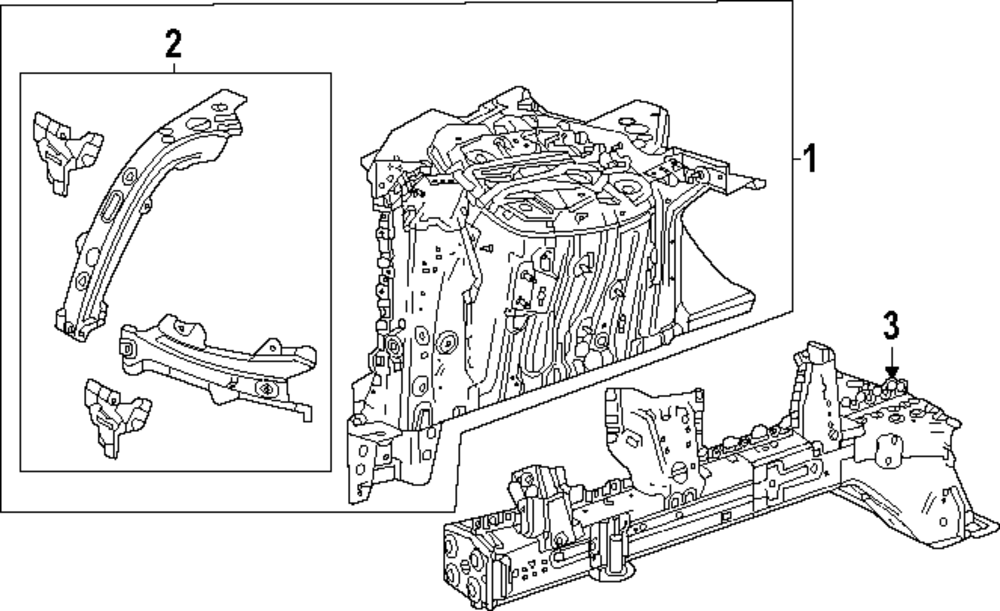 2
1
3