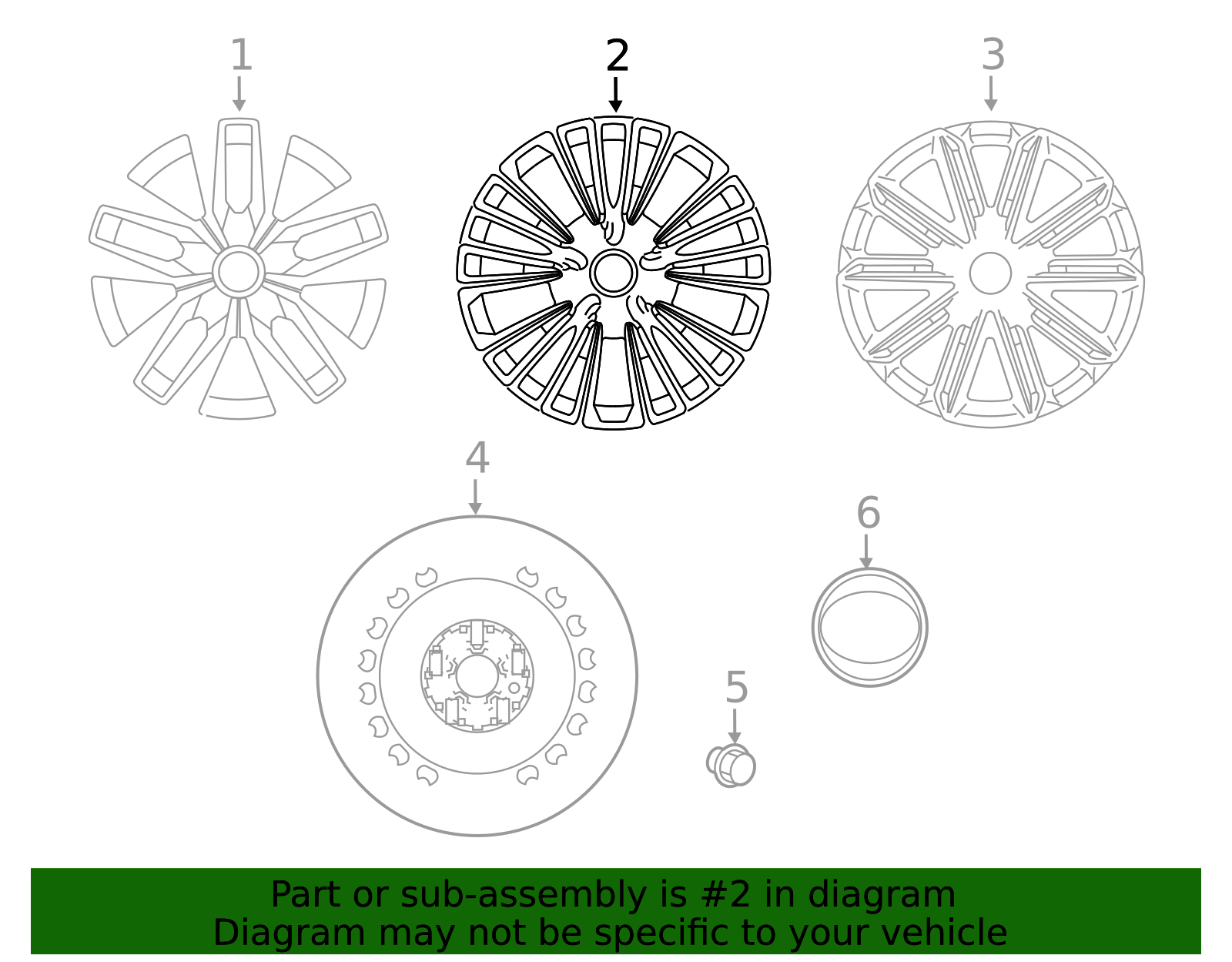 1
2
3
4
6
5

Part or sub-assembly is #2 in diagram
Diagram may not be specific to your vehicle