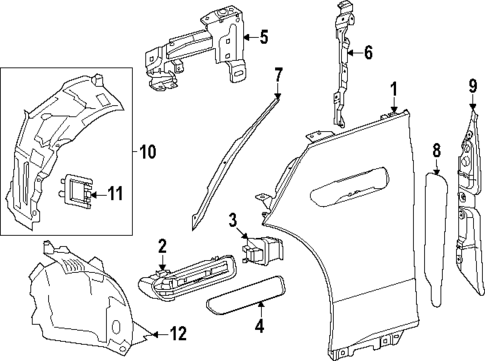 5
6
7
1
9
10
8
11
3
2
4
12