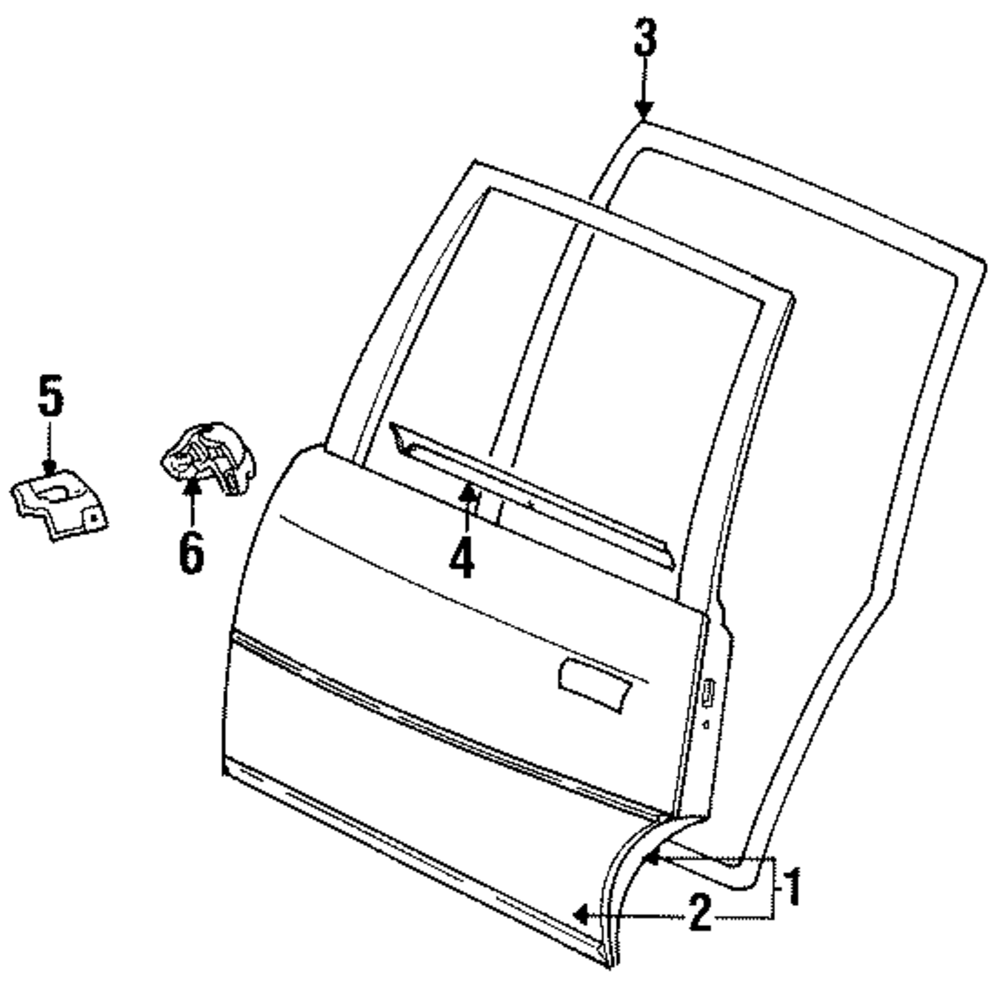 3
5
6
4
1
2