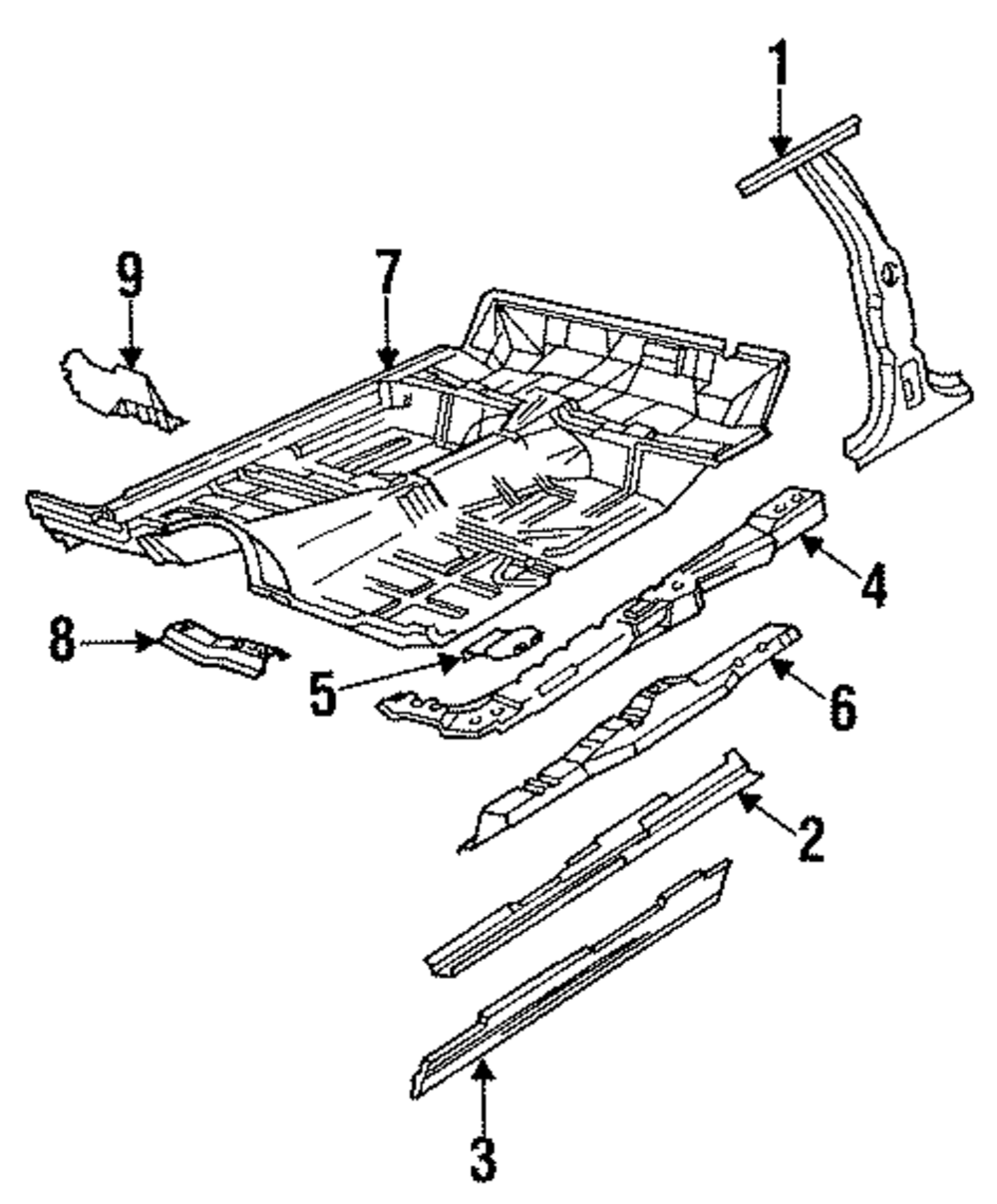 1
9
7
4
8
5
6
2
3