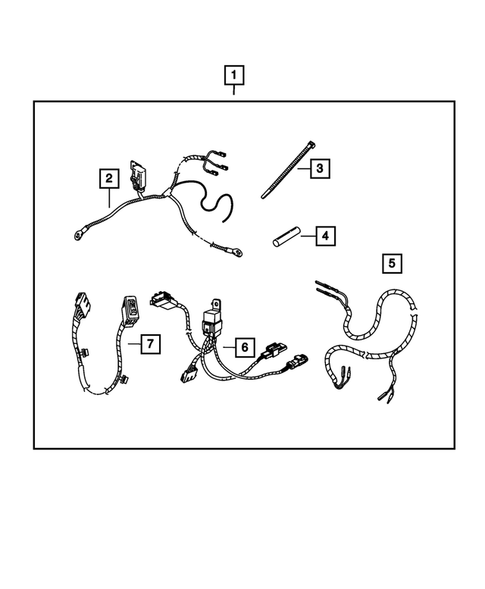 1
2
3
4
5
7
6