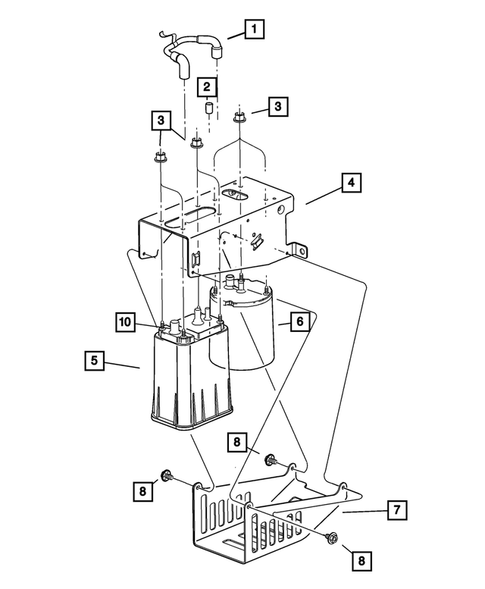 1
2
3
3
4
10
6
5
8
8
7
8