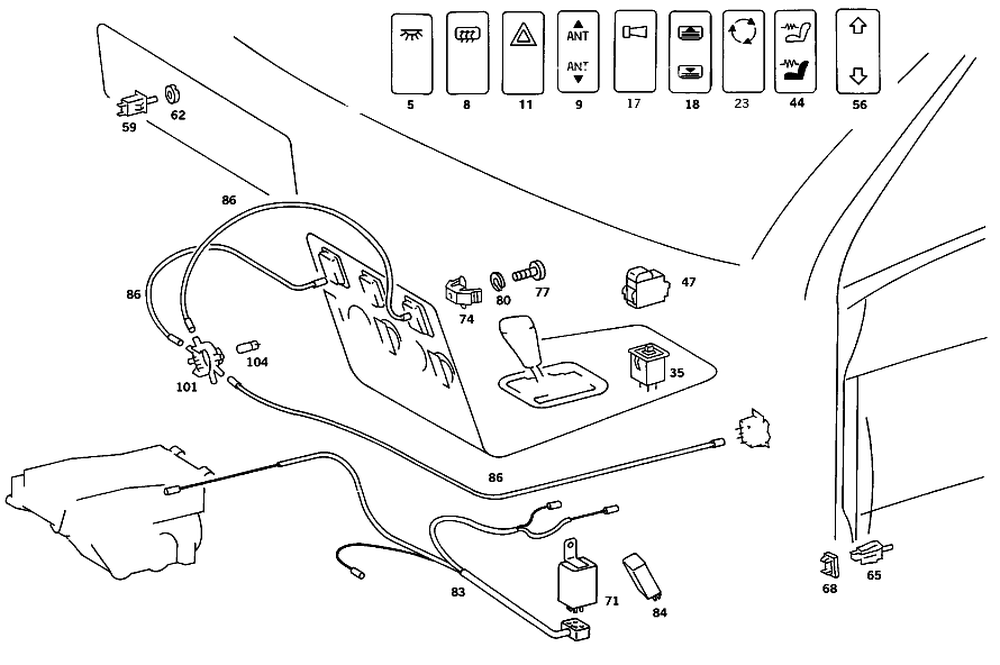 ANT
ANT
5
8
11
9
17
18
23
44
56
59
62
86
86
74
80
77
47
104
101
35
86
83
71
84
68
65