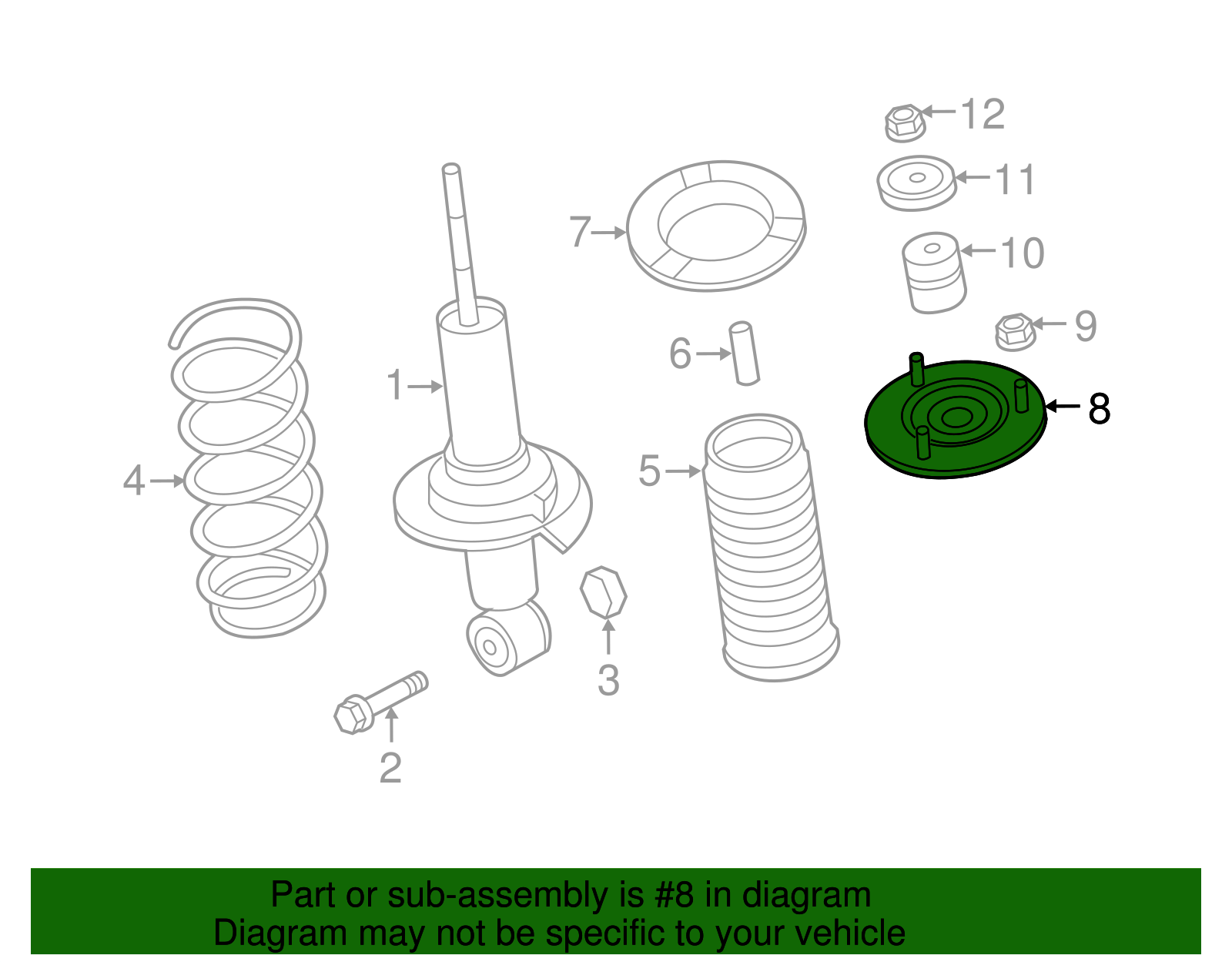 12
11
7
10
9
6
1
8
4
5
3
2

Part or sub-assembly is #8 in diagram
Diagram may not be specific to your vehicle