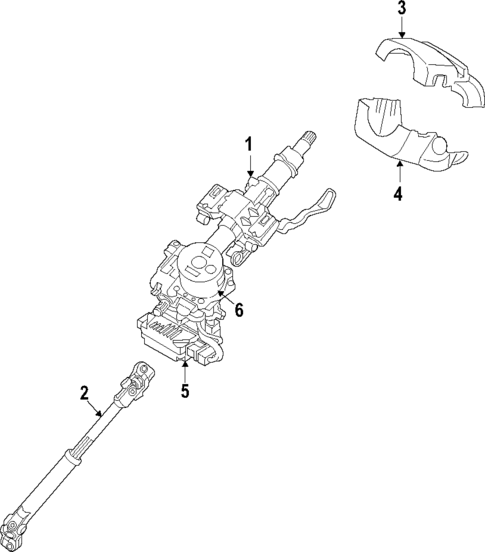 3
1
4
6
5
2