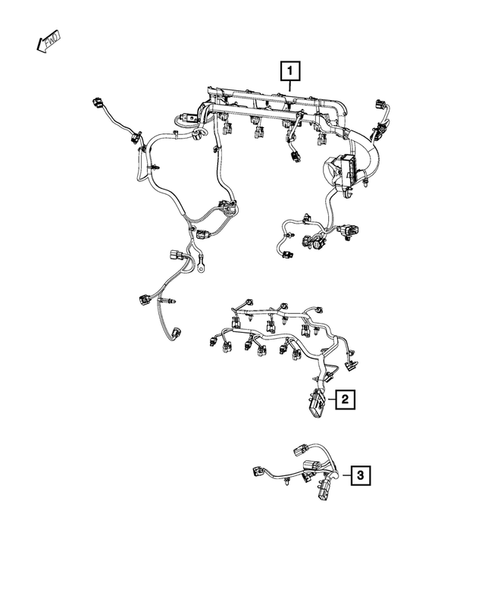 FWD
1
2
3