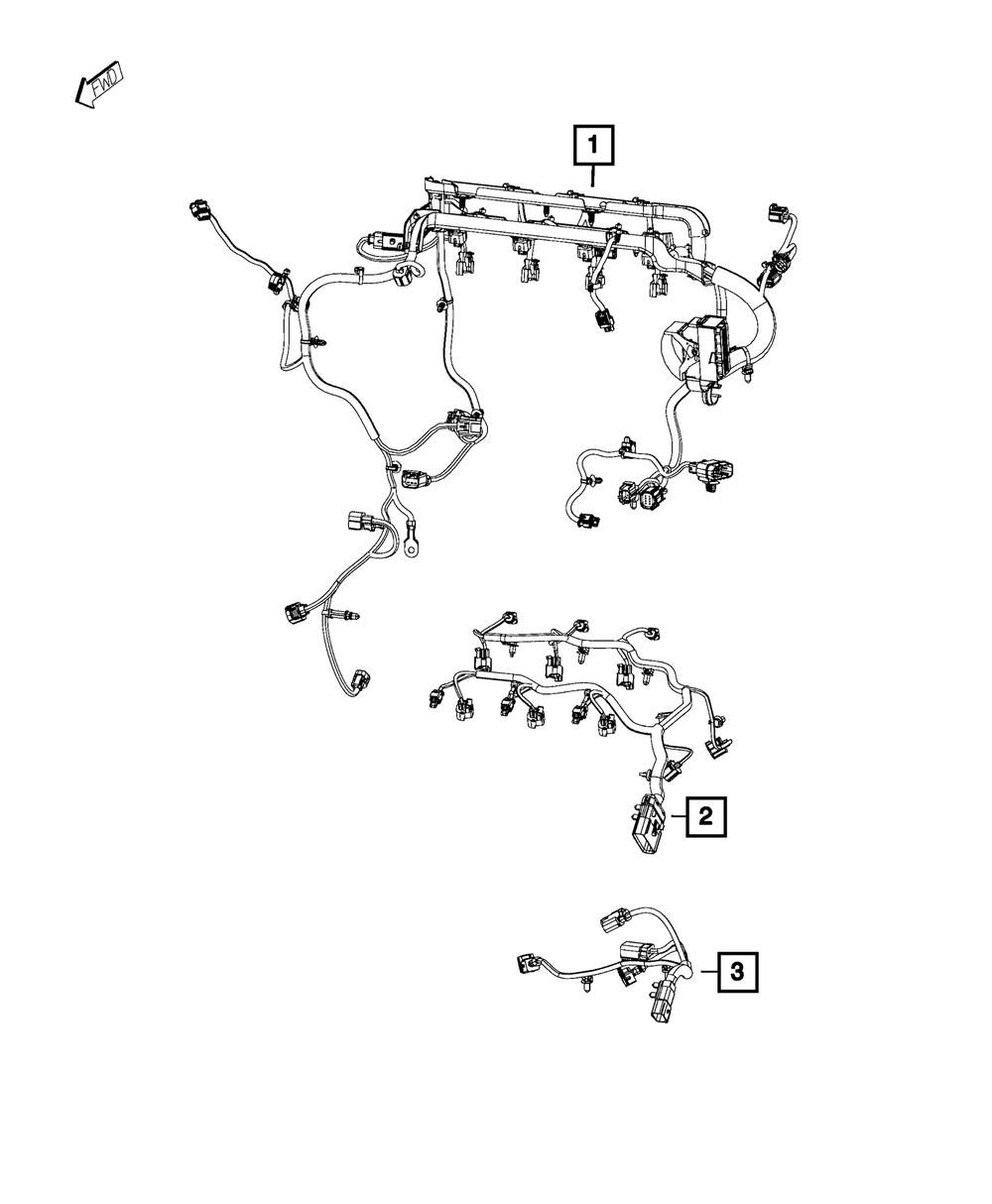 FWD

1

2

3