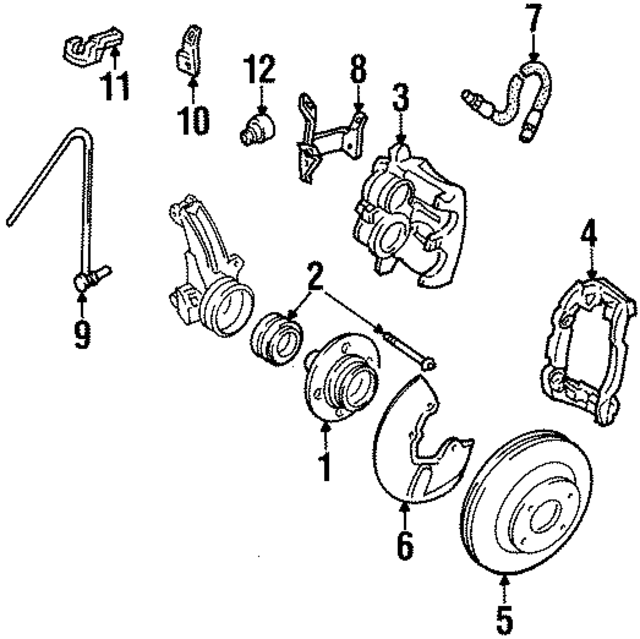 11
10
12
8
3
7
9
2
4
1
6
5