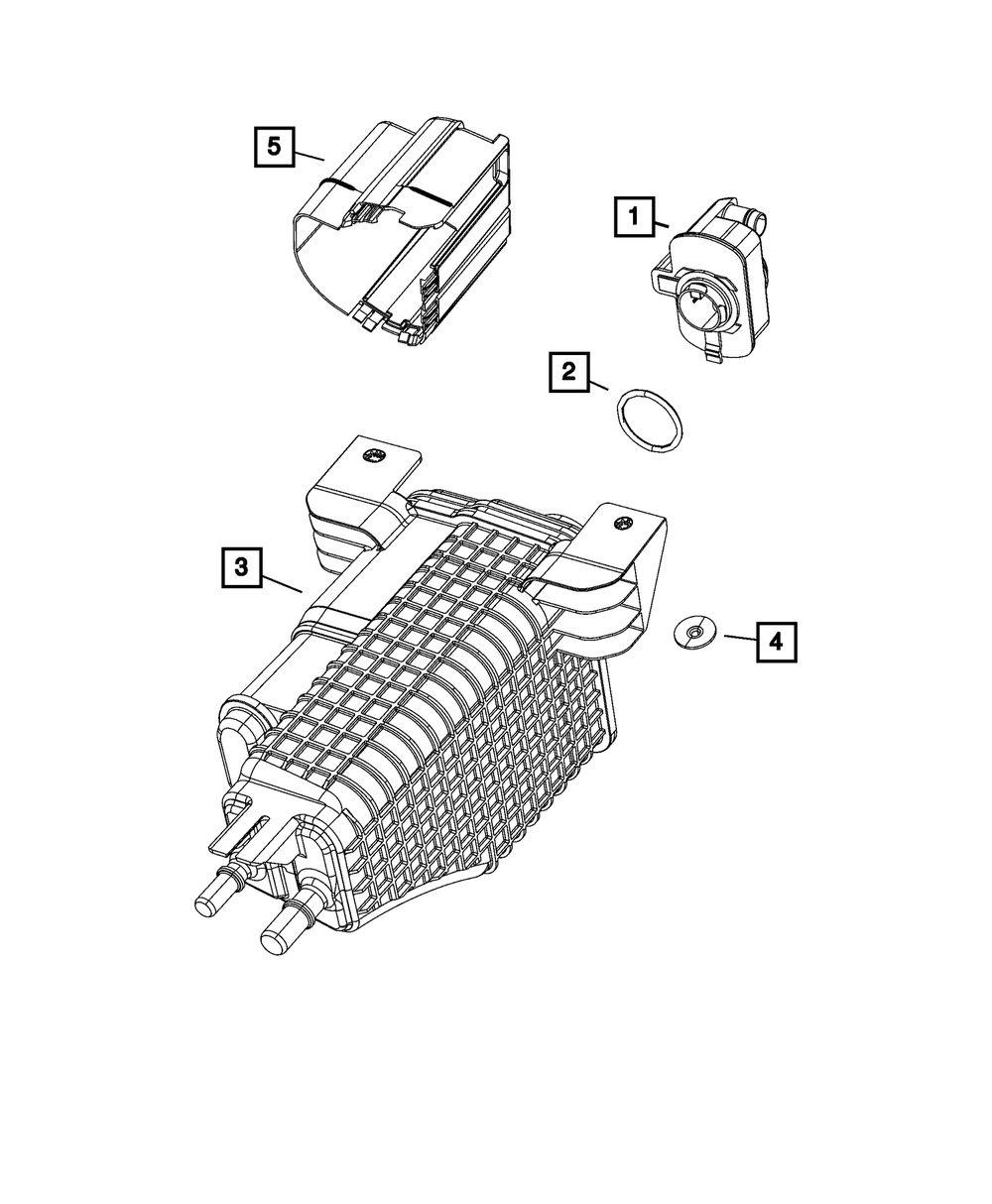 5

1

2

3

4